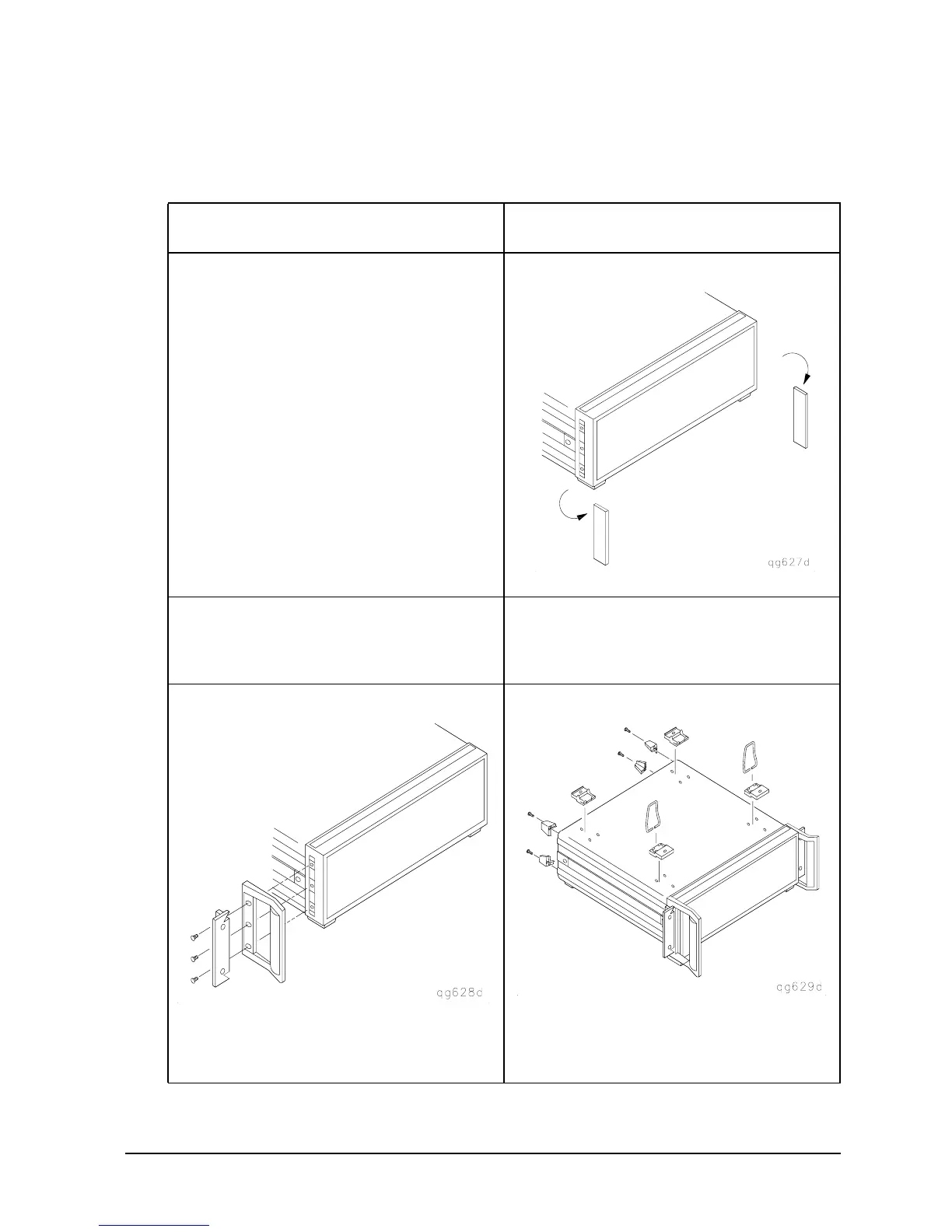 qg627d

qg628d

qg629d