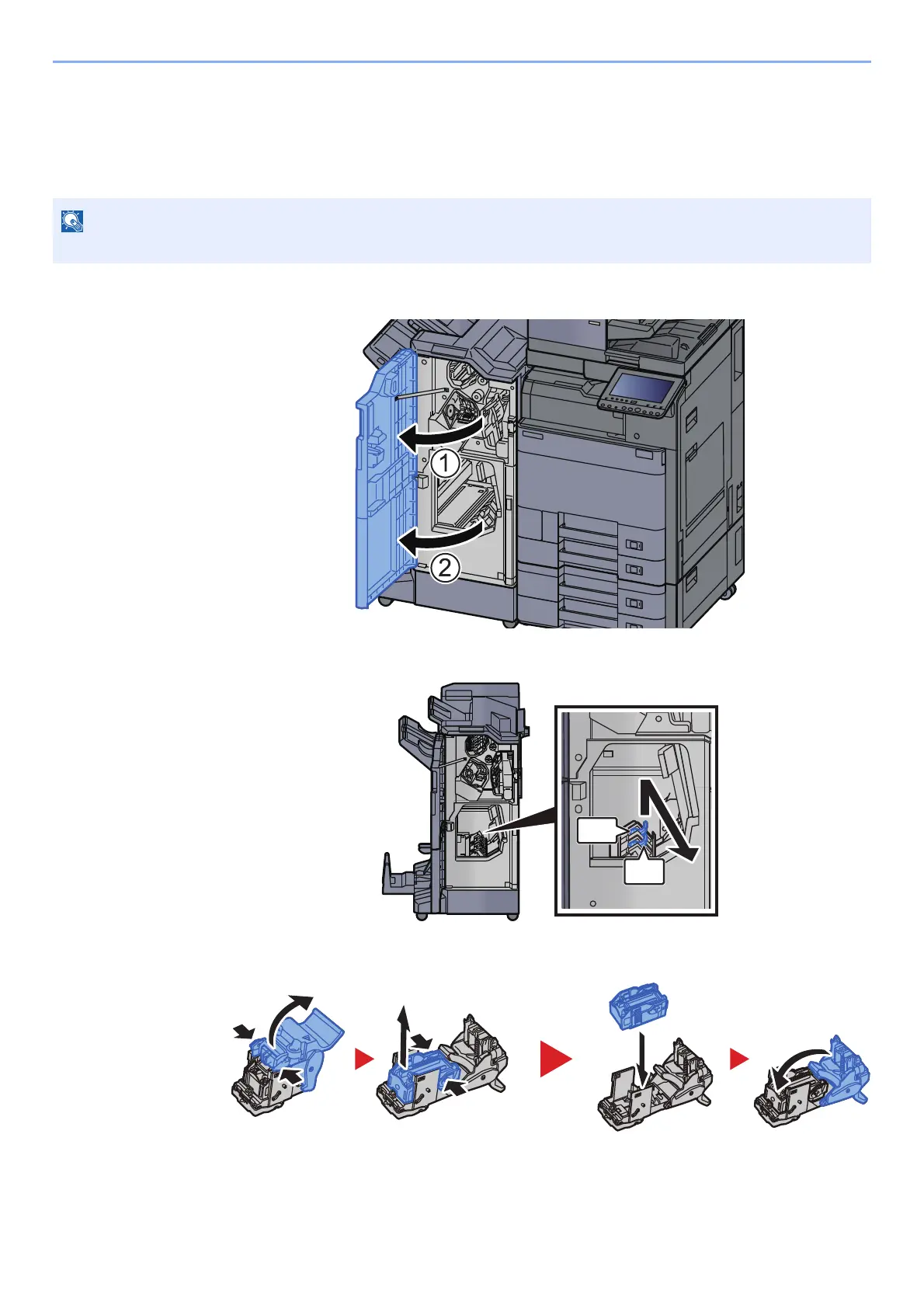 1

2