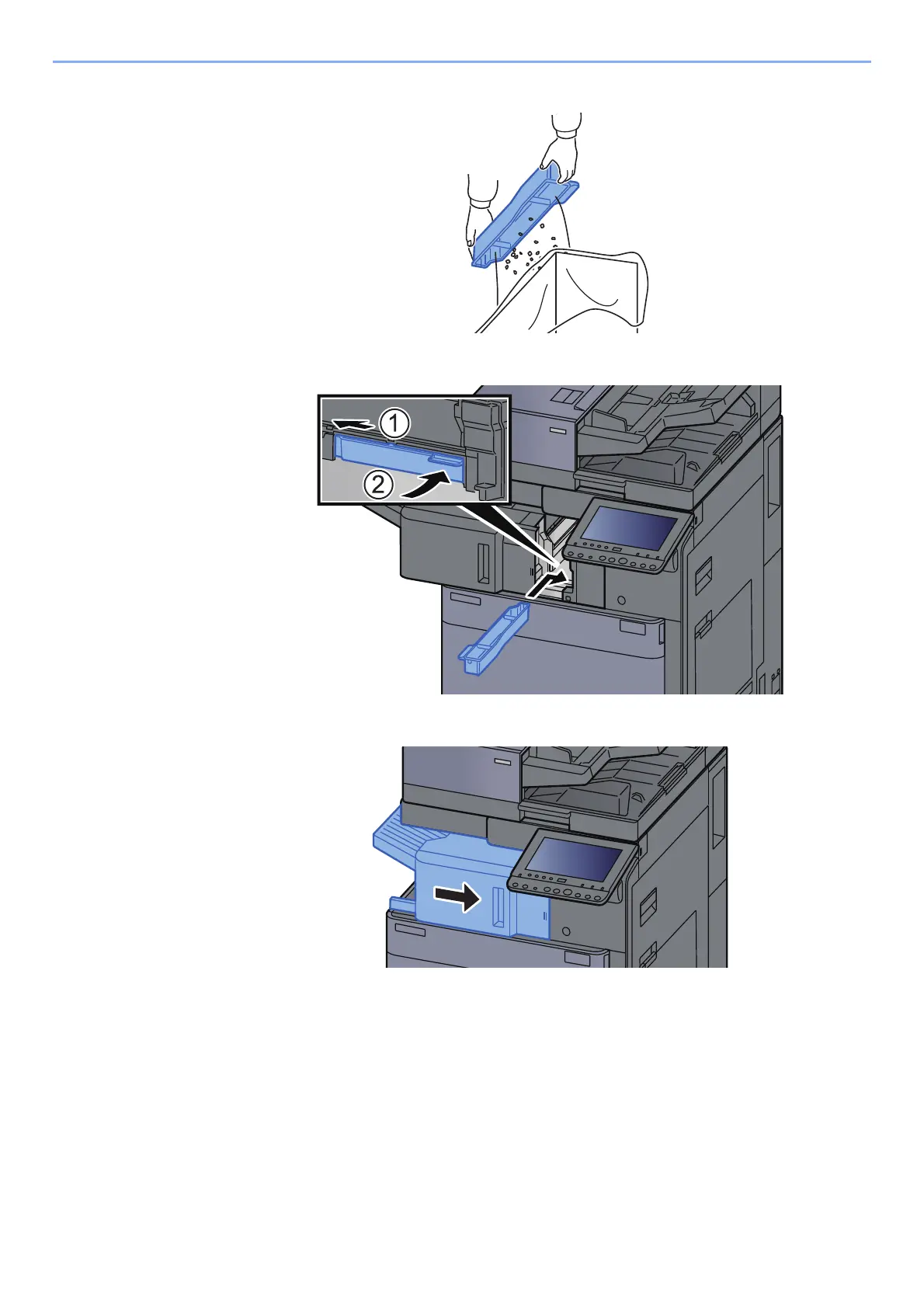 1

2