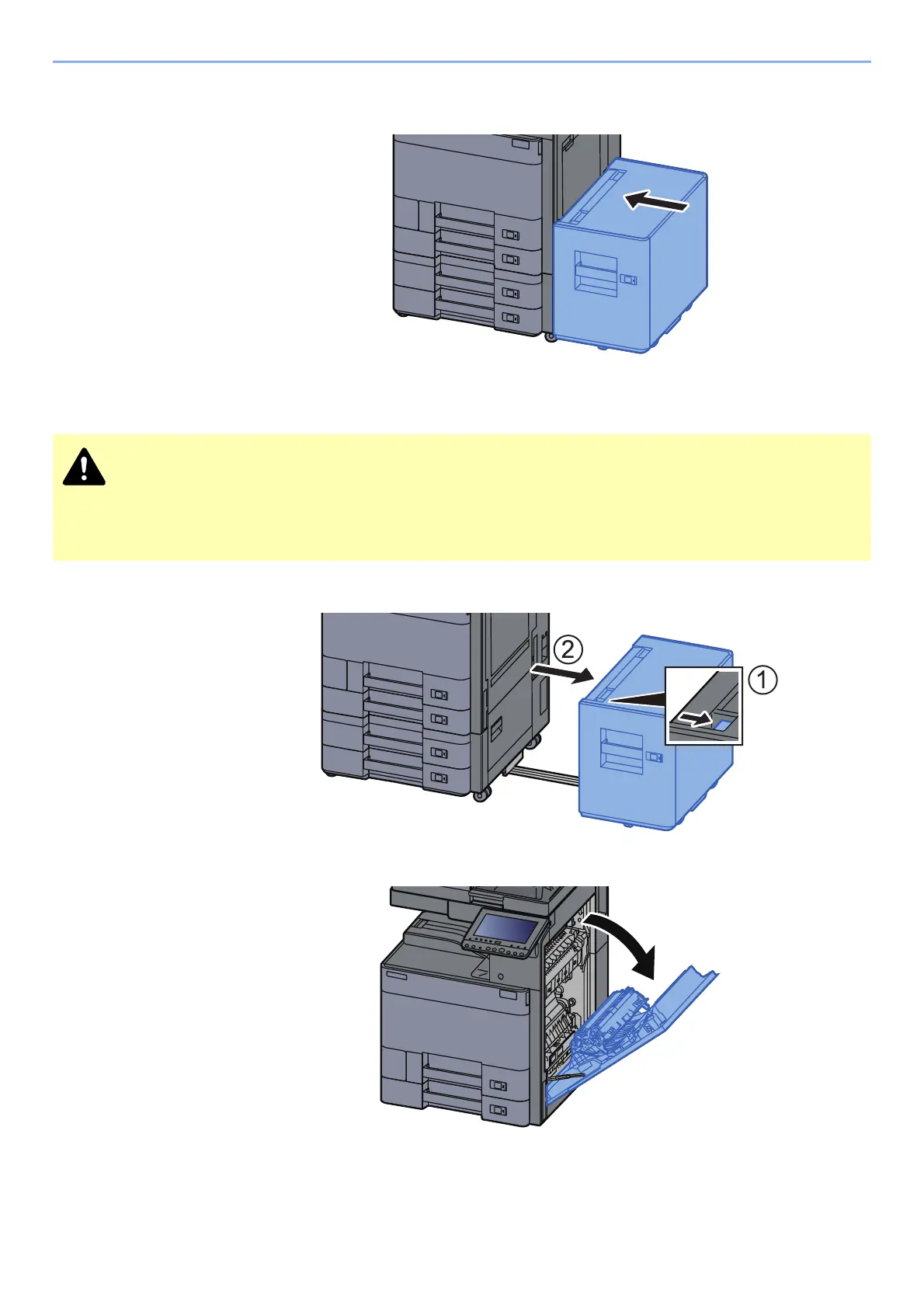 ②

①