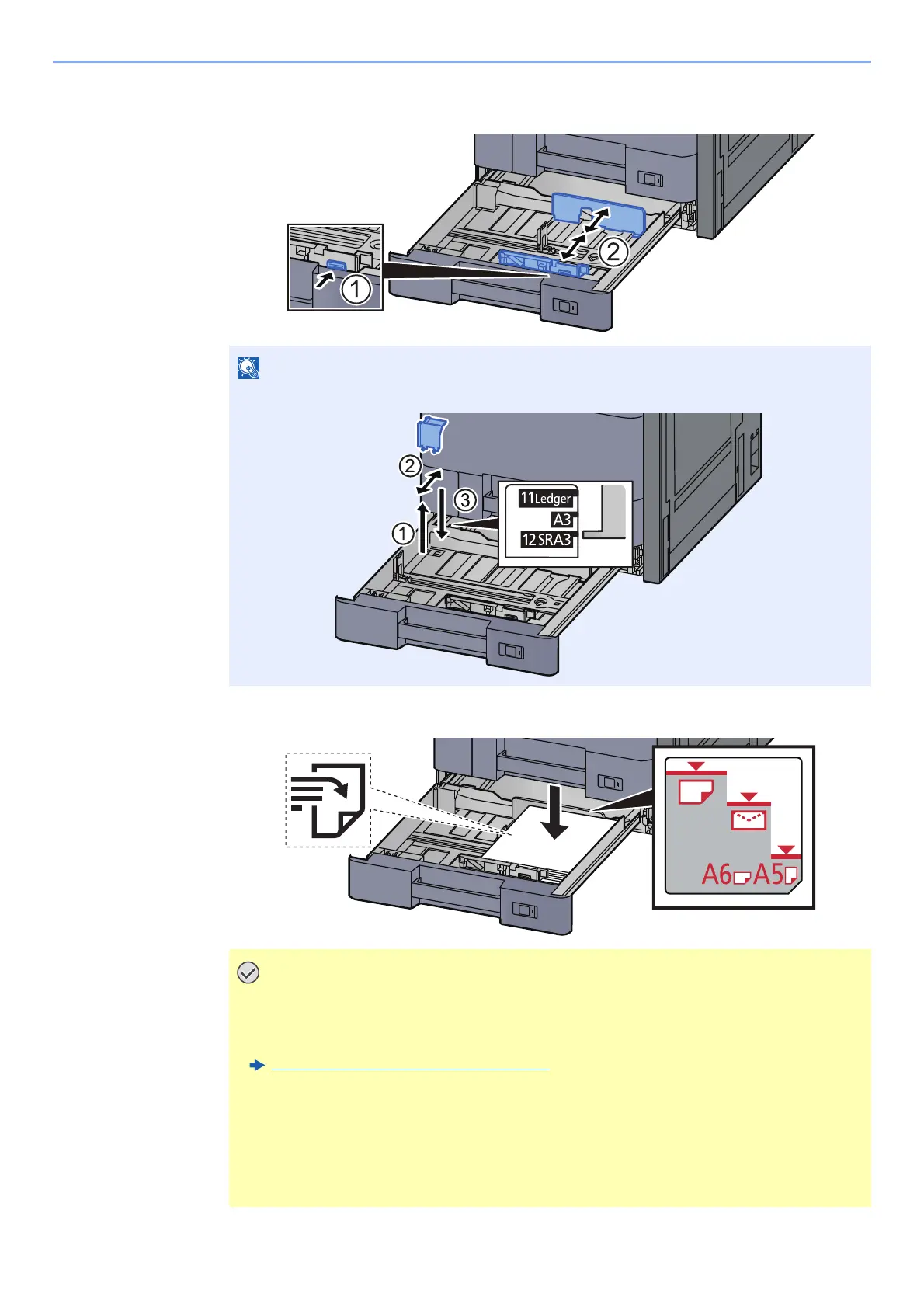 1

2

2

3

1

11Ledger

A3

12SRA3

A6 A5