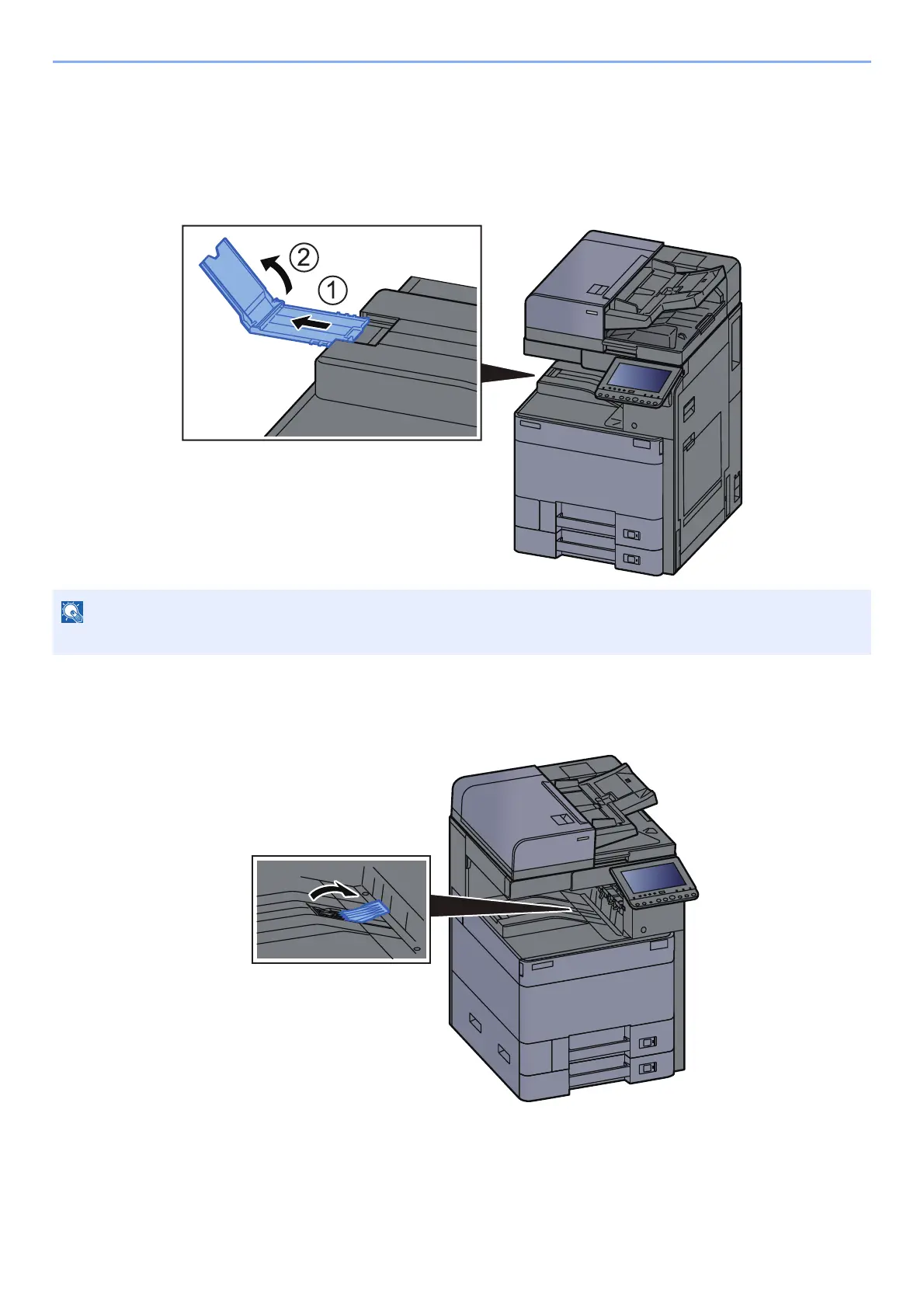 ②
①