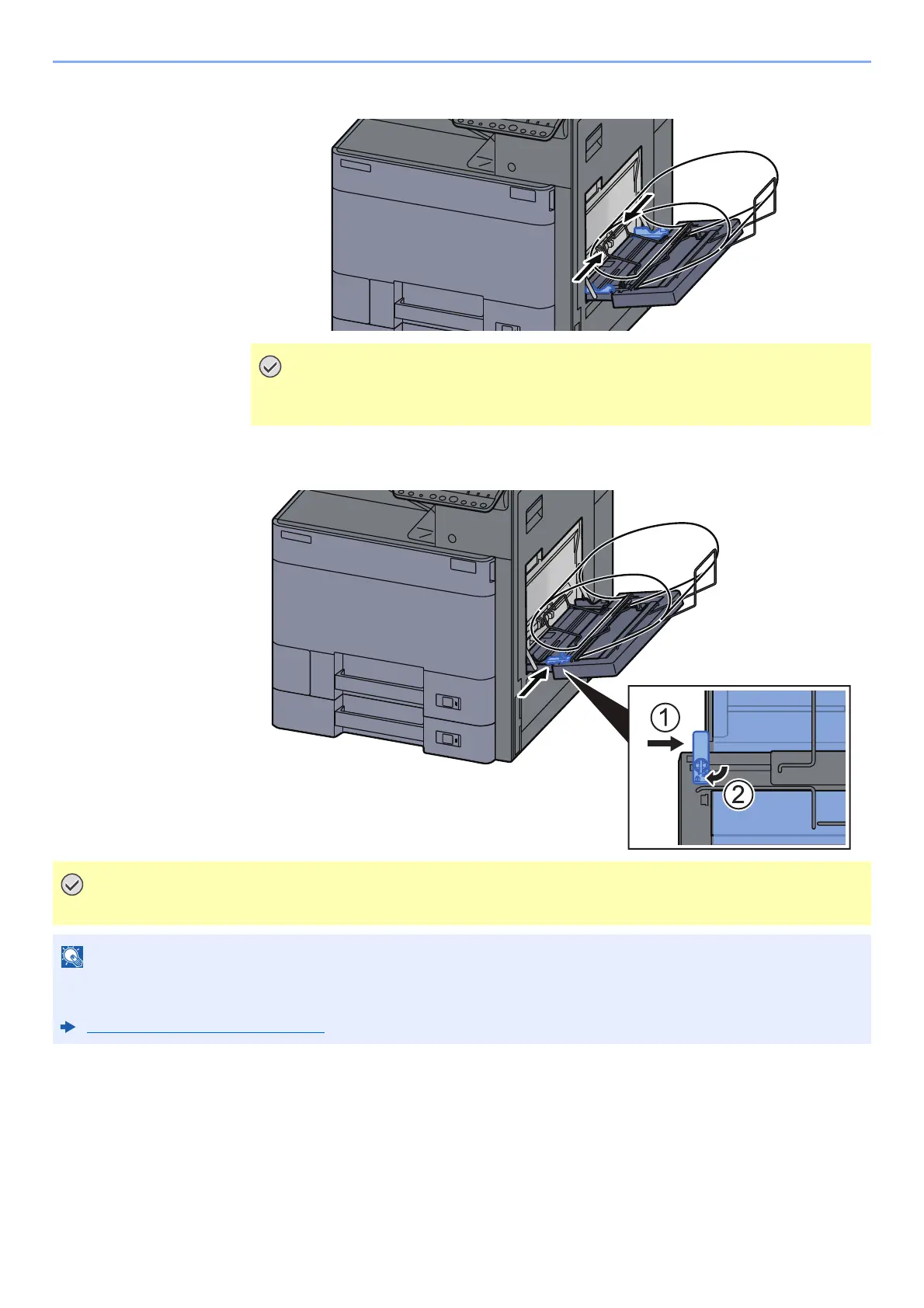 1

2