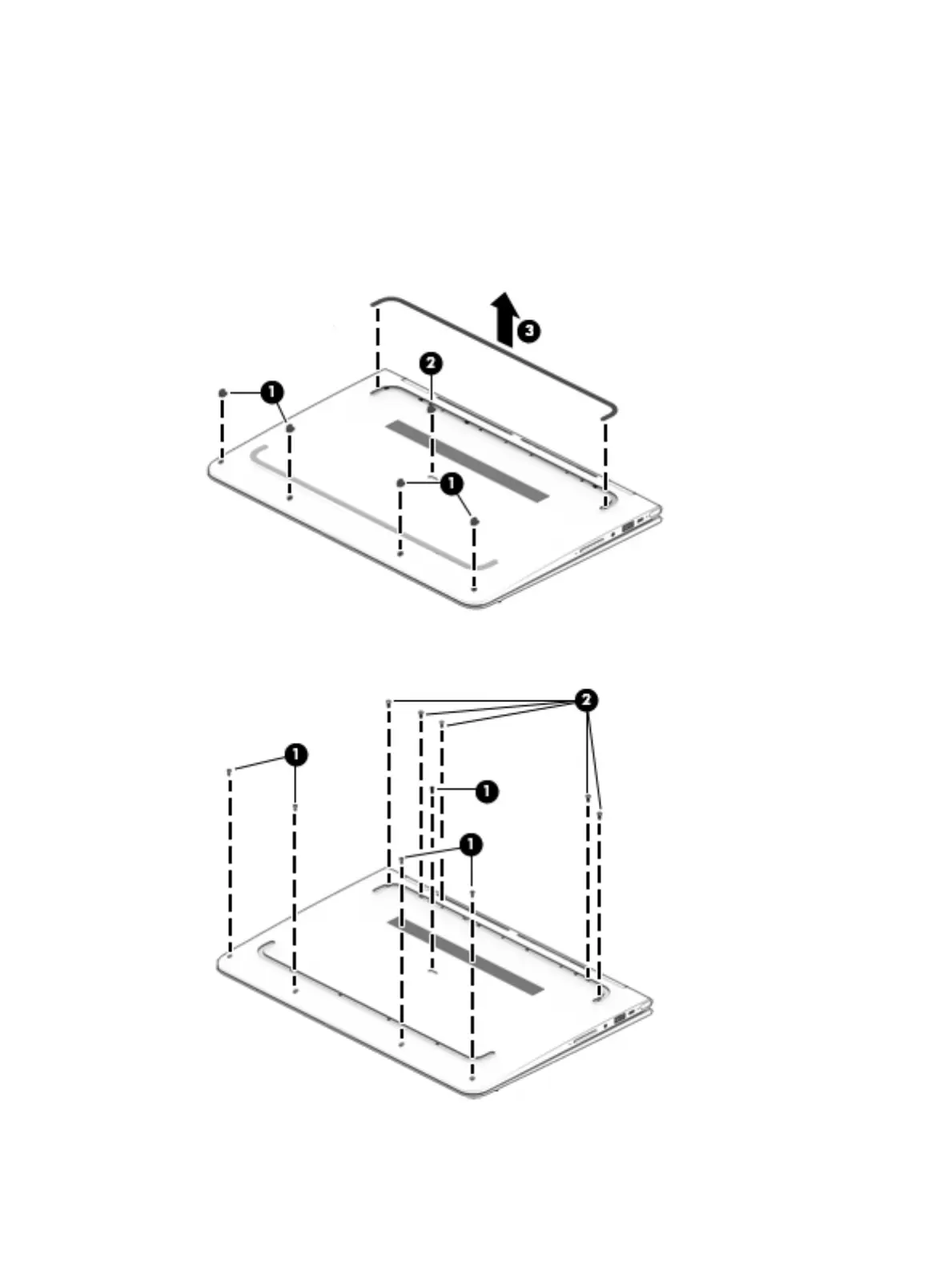 3
2
1
1

2
1
1
1