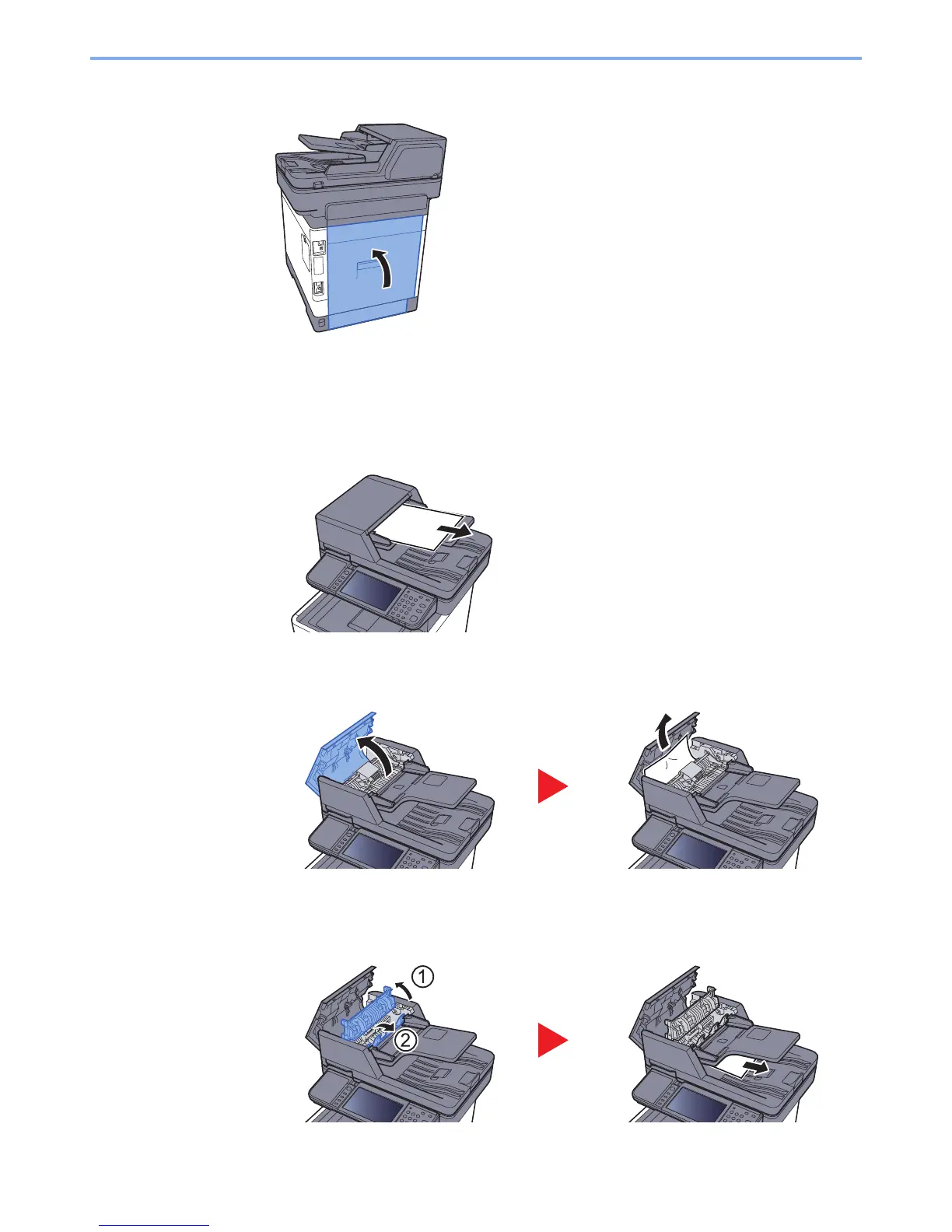 1

2