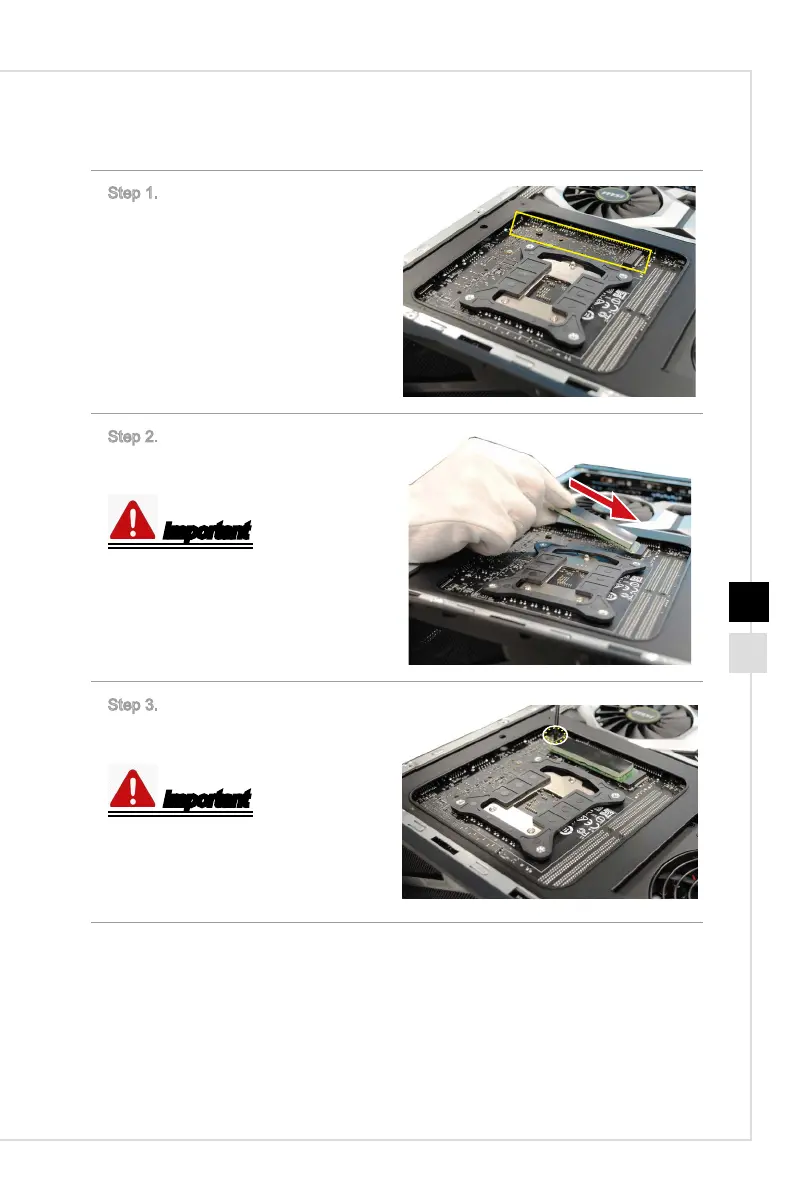 Step 1.

Step 2.

Important

Step 3.

Important