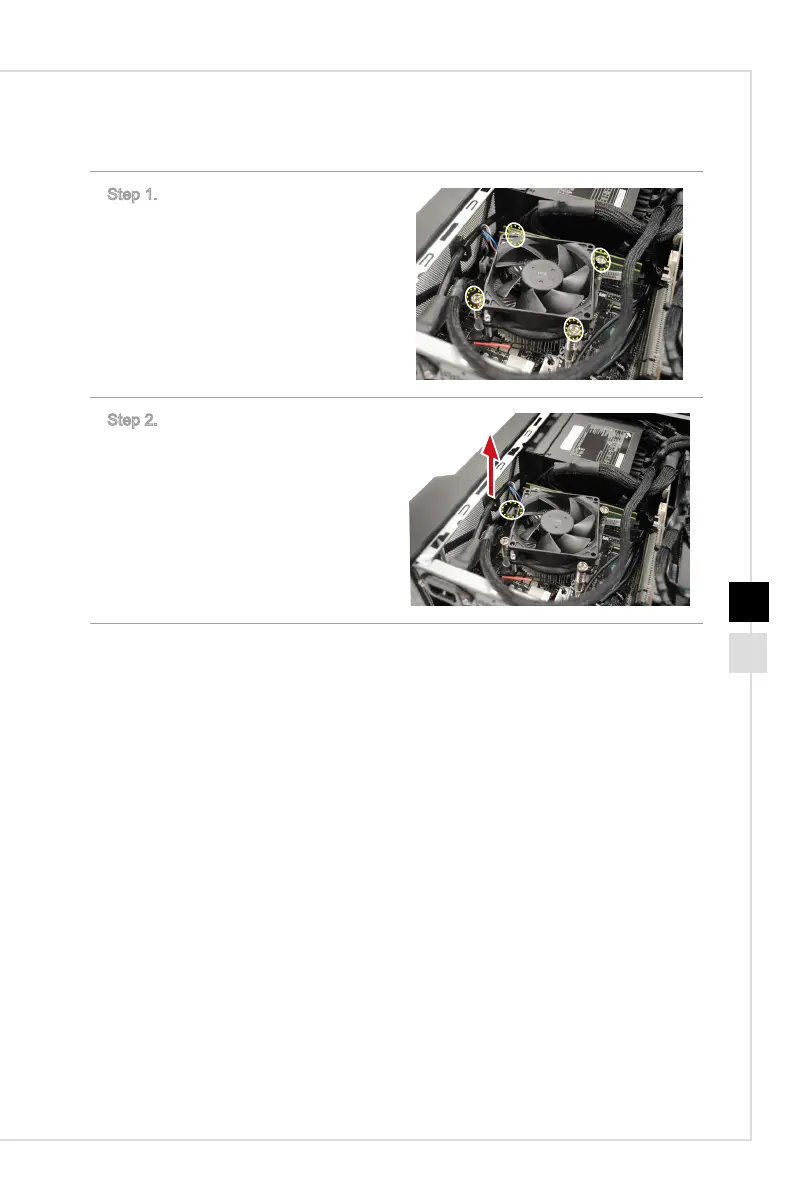 Step 1.

Step 2.