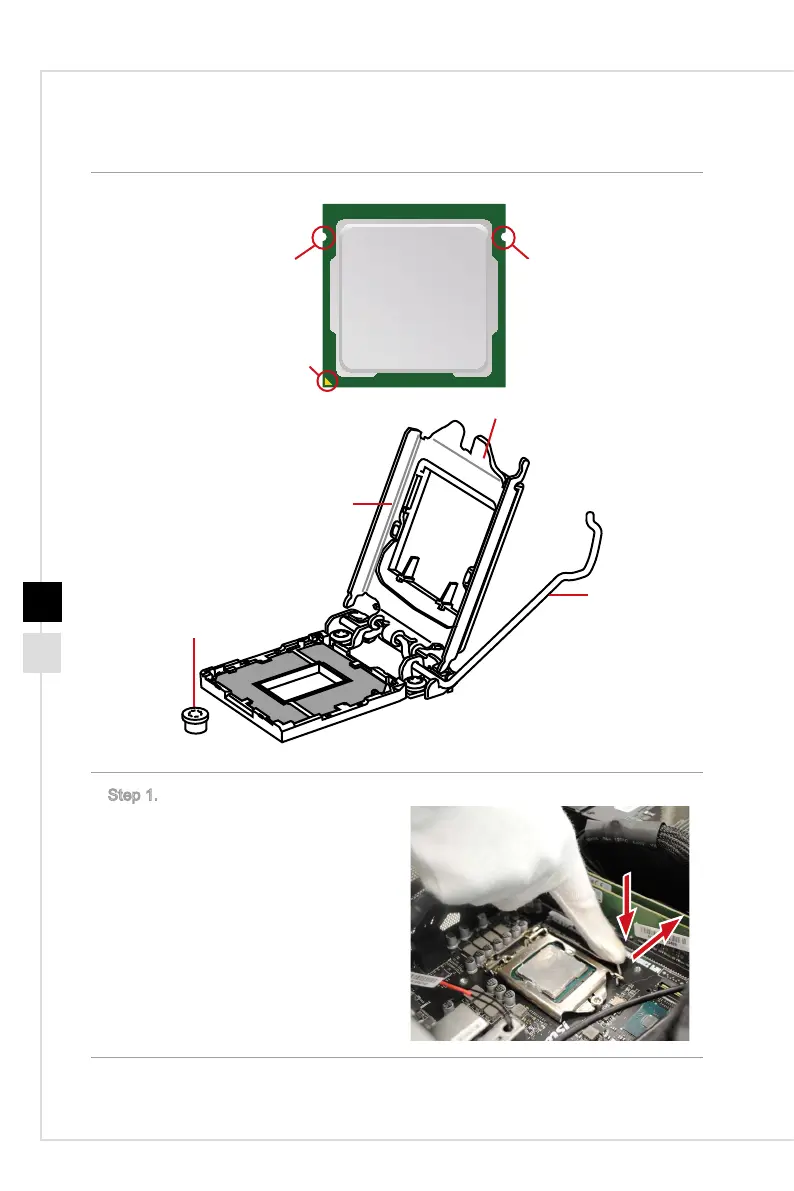 Step 1.