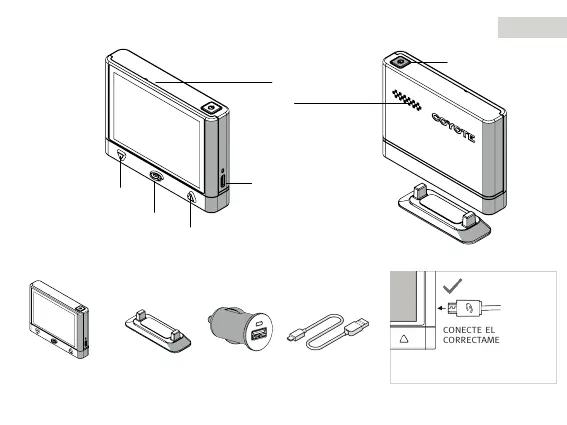 COYOTE

CONECTE EL CORRECTAME