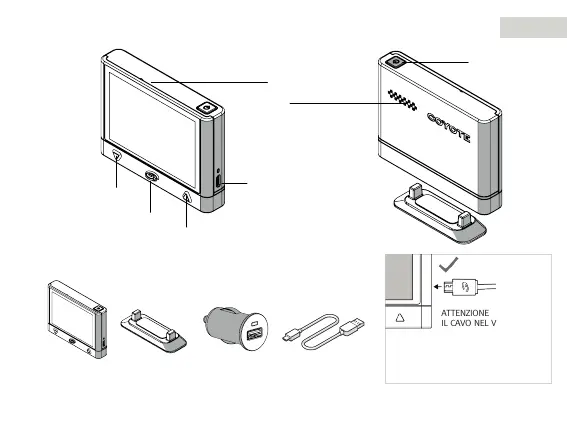 COYOTE

ATTENZIONE
IL CAVO NEL V