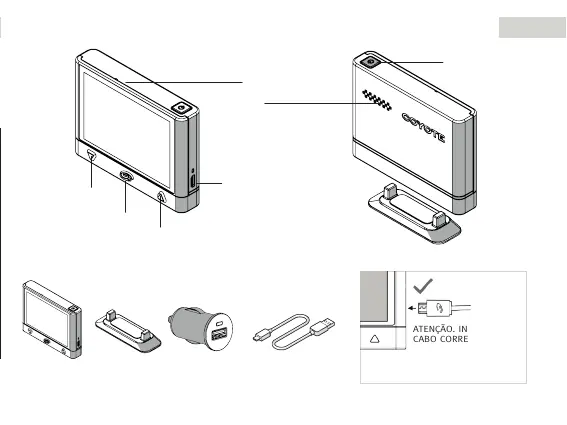 COYOTE

ATENÇÃO. IN
CABO CORRE