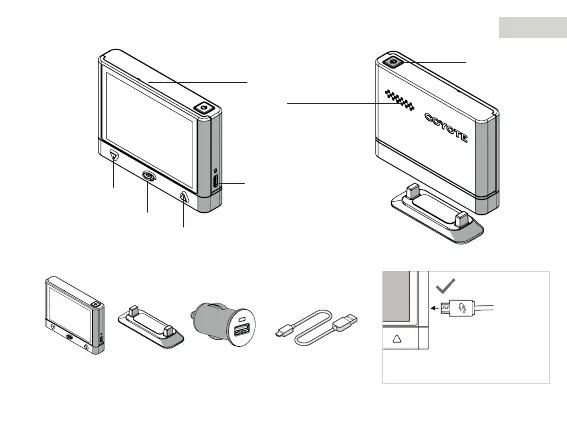 COYOTE