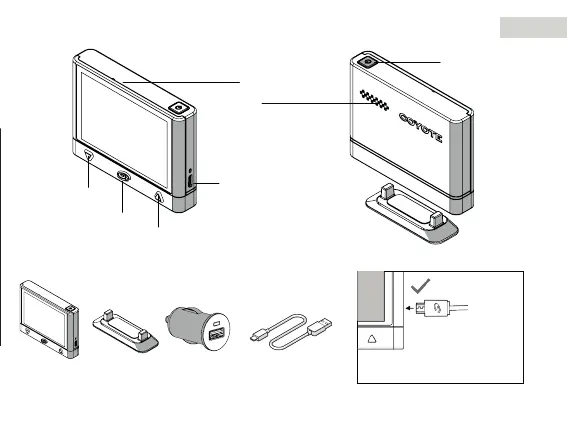 COYOTE