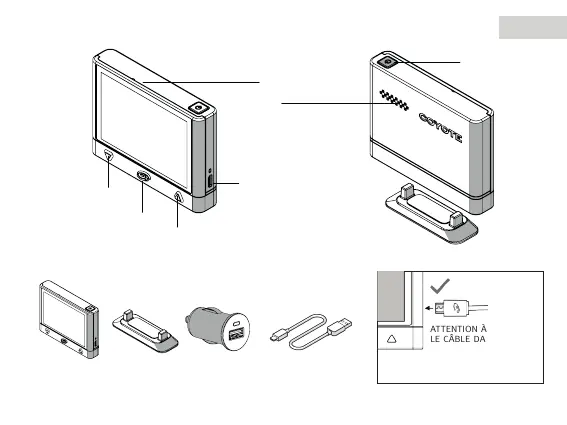 COYOTE

ATTENTION À
LE CÂBLE DA