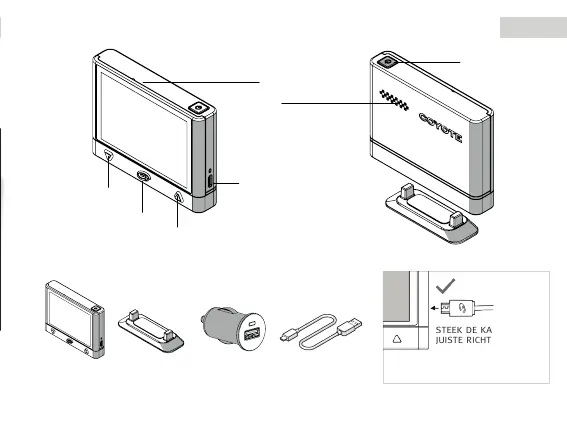 COYOTE

STEEK DE KA
JUISTE RICHT