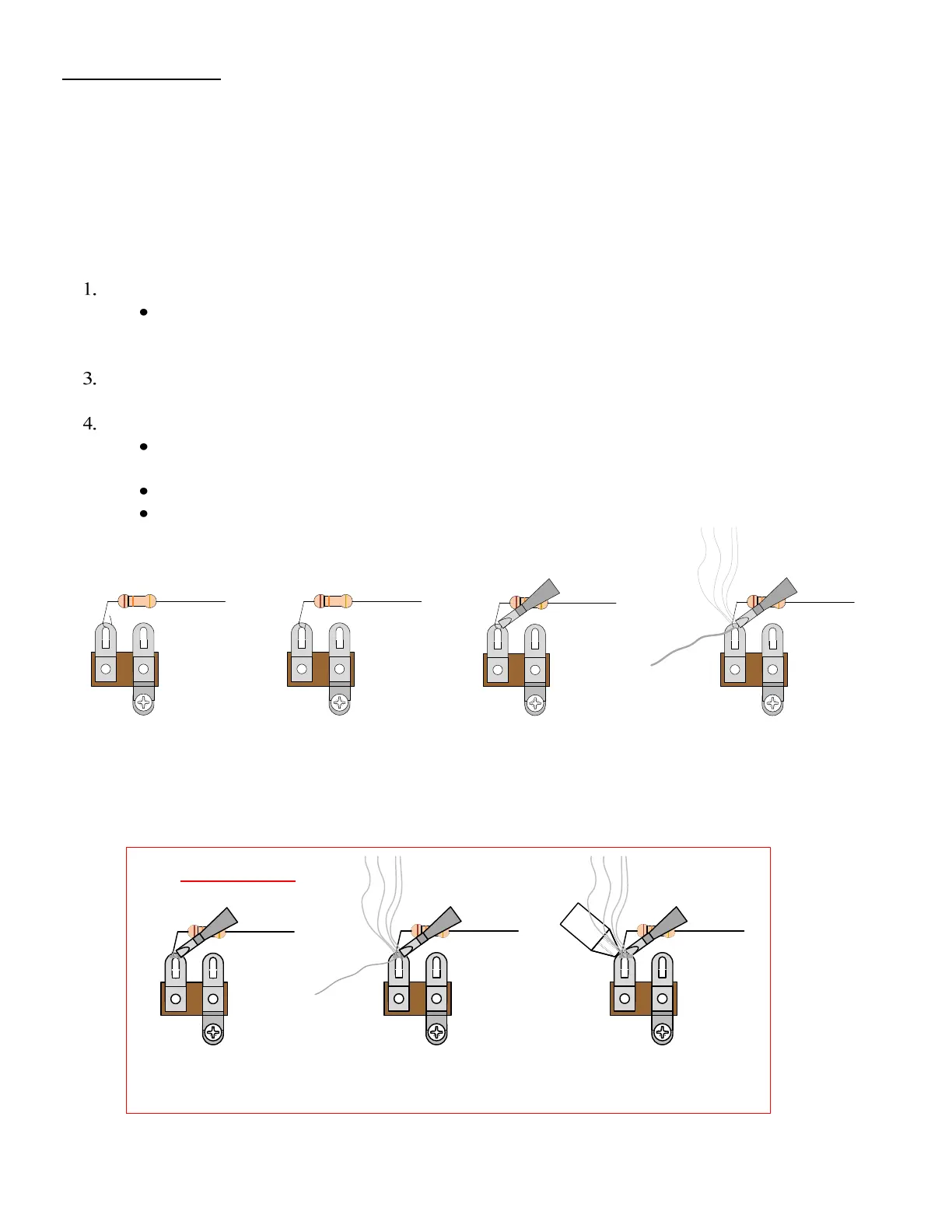 1.

3.

4.