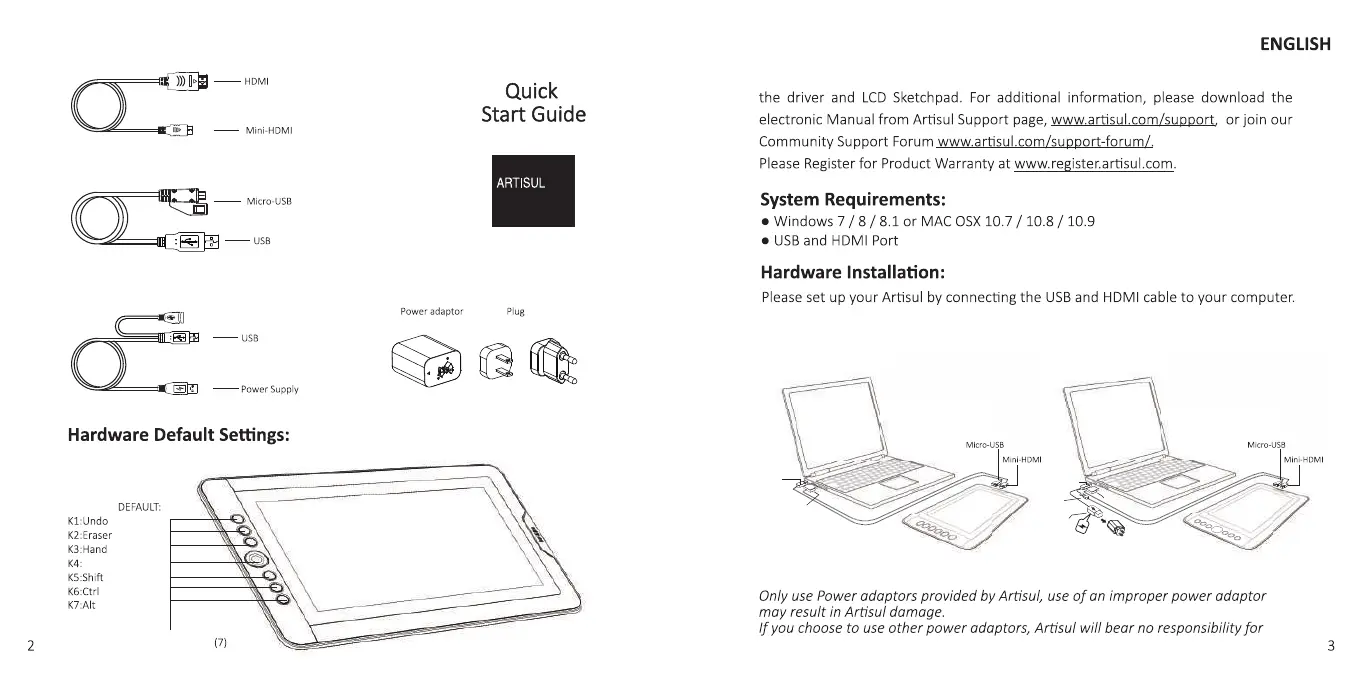 HDMI

Mini-HDMI

Micro-USB

USB

USB

Power Supply

Quick
Start Guide

ARTISUL

Power adaptor

Plug

Hardware Default Settings:

DEFAULT:
K1:Undo
K2:Eraser
K3:Hand
K4:
K5:Shift
K6:Ctrl
K7:Alt

(7)

2

ENGLISH

the driver and LCD Sketchpad. For additional information, please download the electronic Manual from Artisul Support page, www.artisul.com/support, or join our Community Support Forum www.artisul.com/support-forum/.
Please Register for Product Warranty at www.register.artisul.com.

System Requirements:
● Windows 7 / 8 / 8.1 or MAC OSX 10.7 / 10.8 / 10.9
● USB and HDMI Port

Hardware Installation:
Please set up your Artisul by connecting the USB and HDMI cable to your computer.

Micro-USB
Mini-HDMI

Micro-USB
Mini-HDMI

Only use Power adaptors provided by Artisul, use of an improper power adaptor may result in Artisul damage.
If you choose to use other power adaptors, Artisul will bear no responsibility for

3