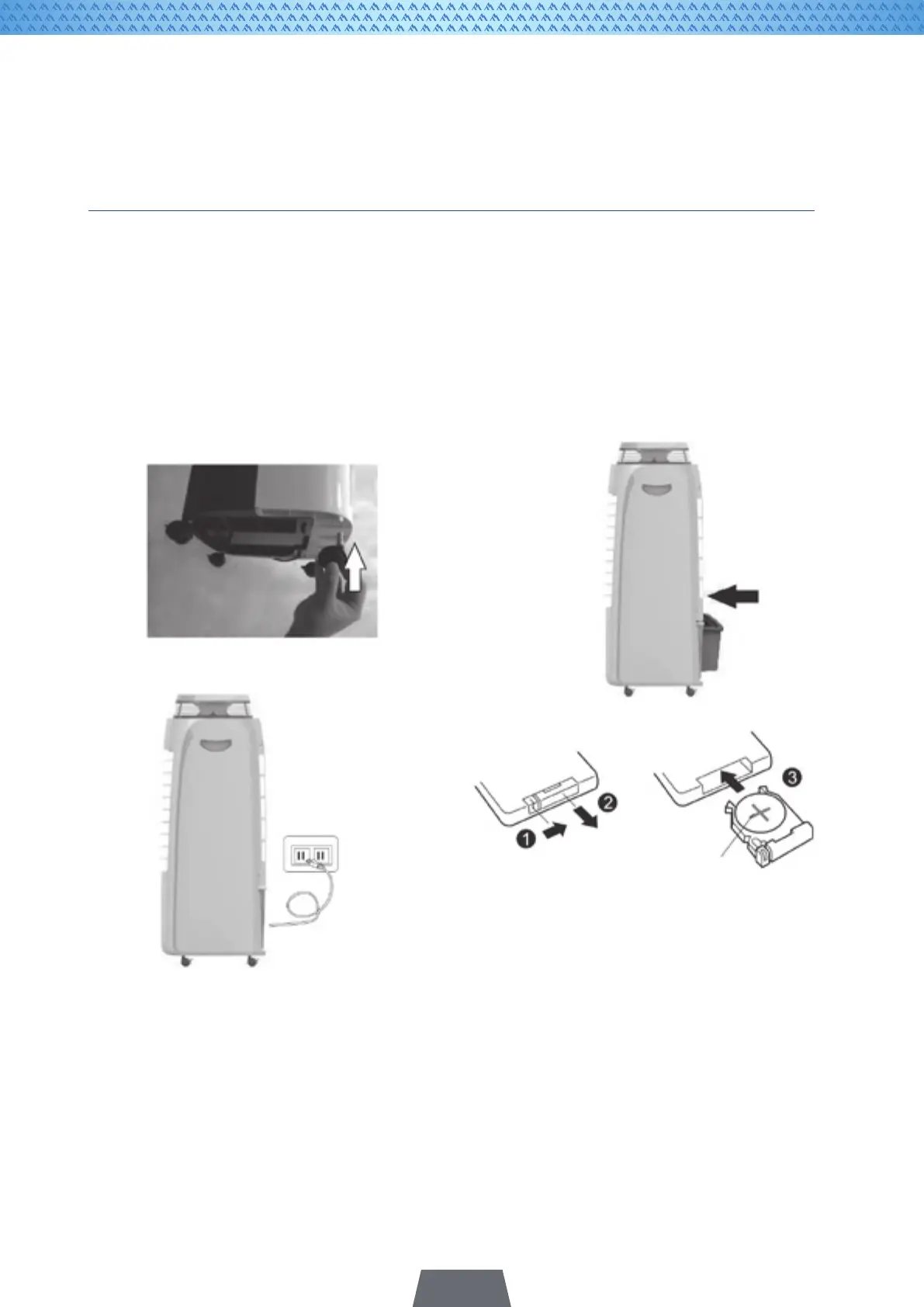 ❶ ❷ ❸