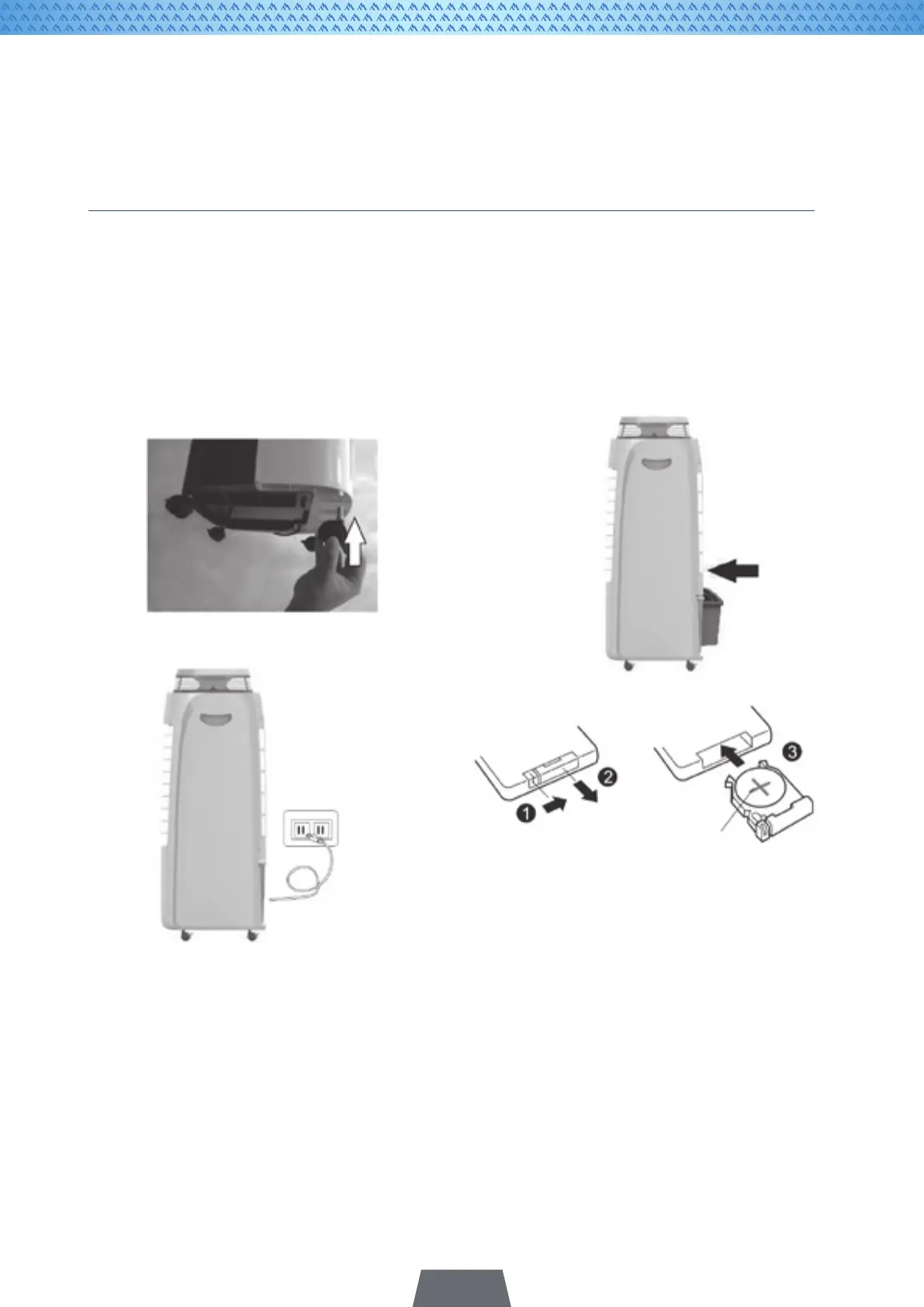 1

2

3