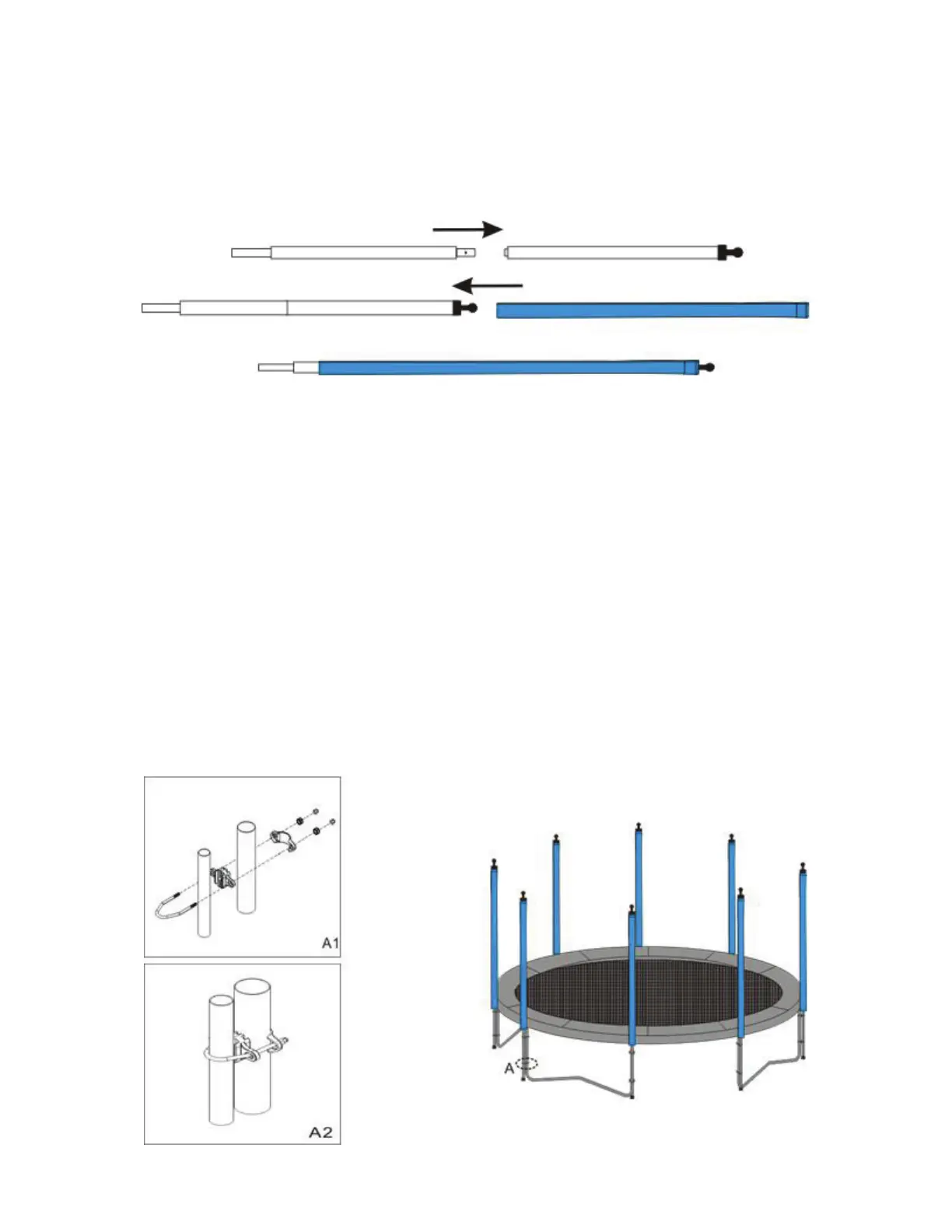 A1

A2

A