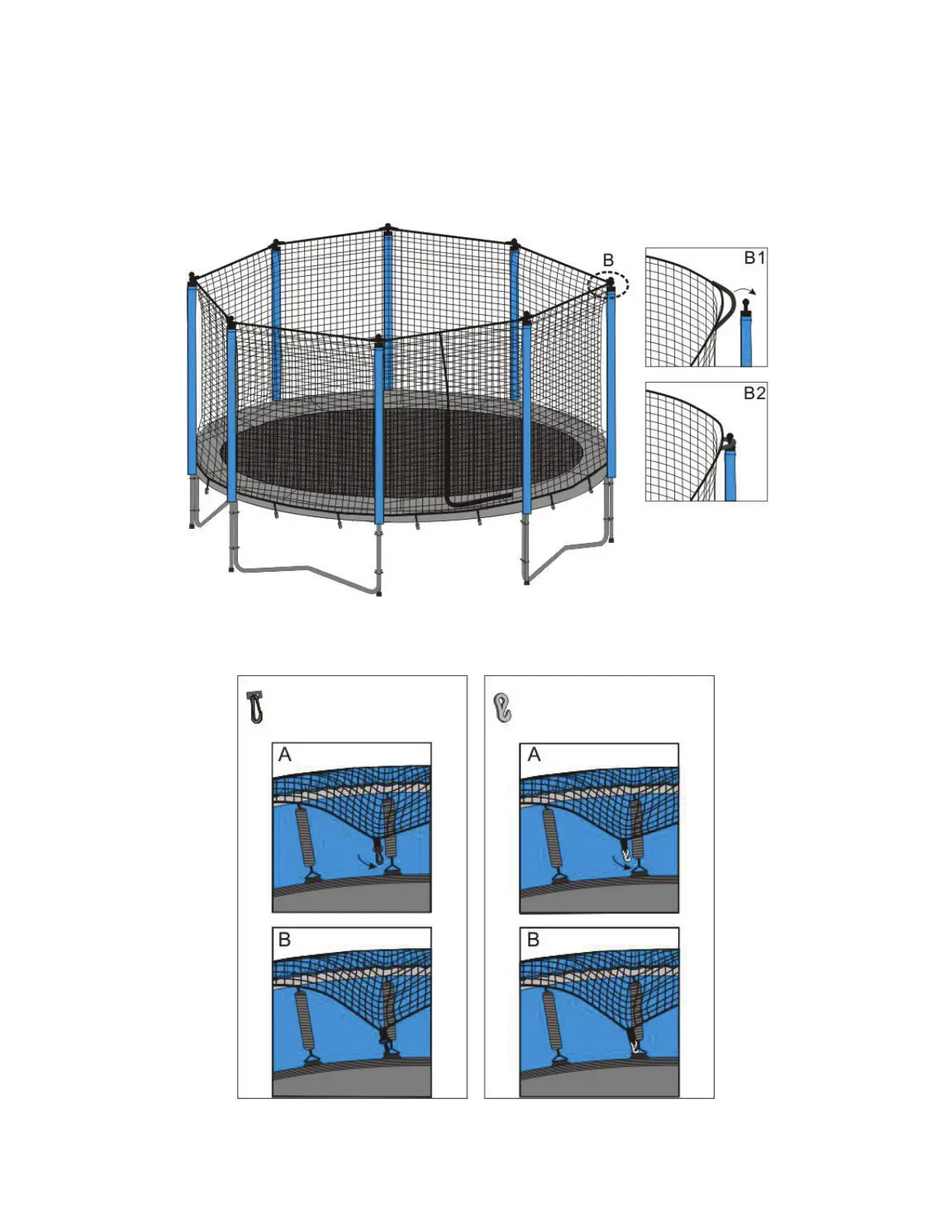 B

B1

B2

A

B

A

B