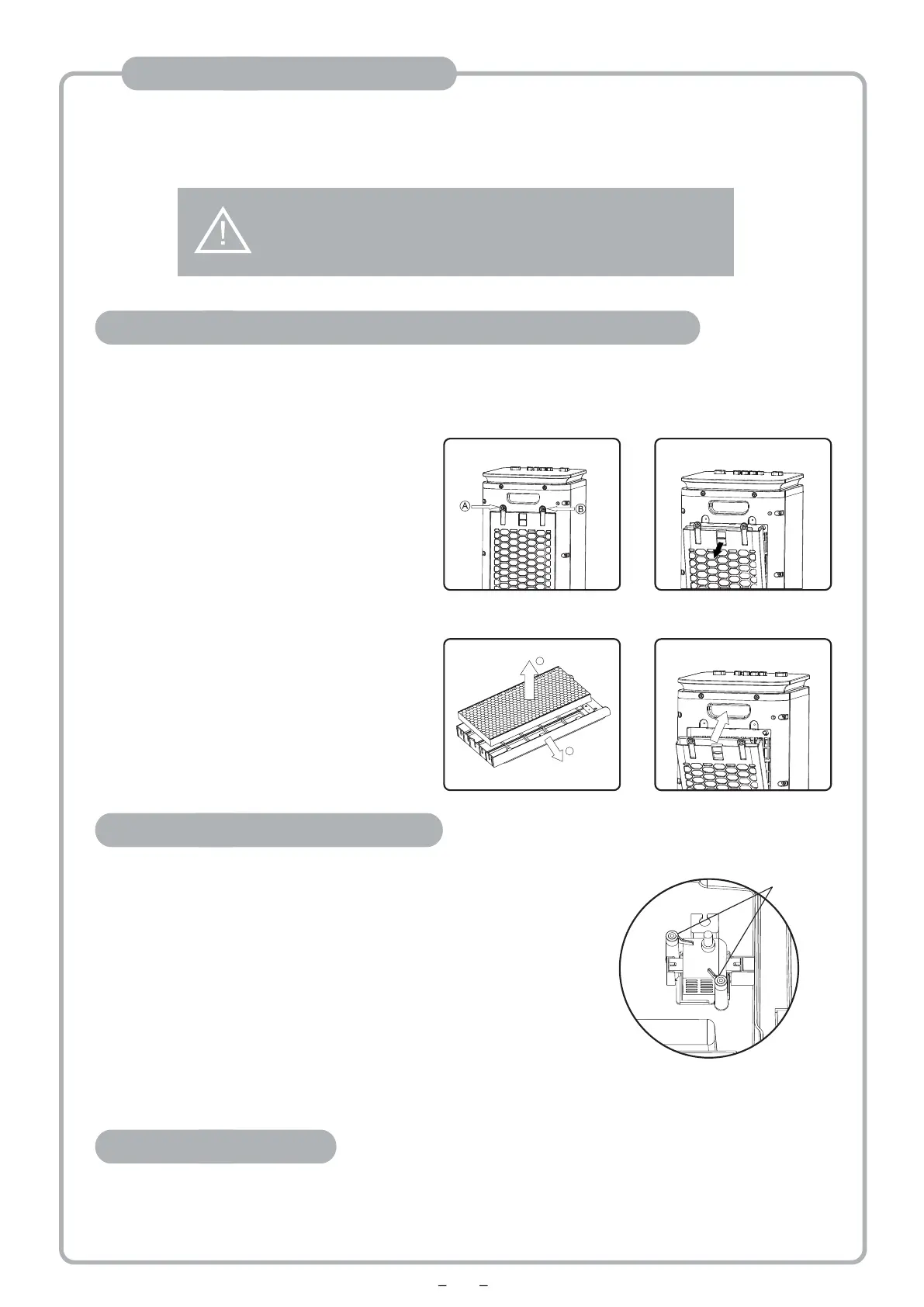 A

B