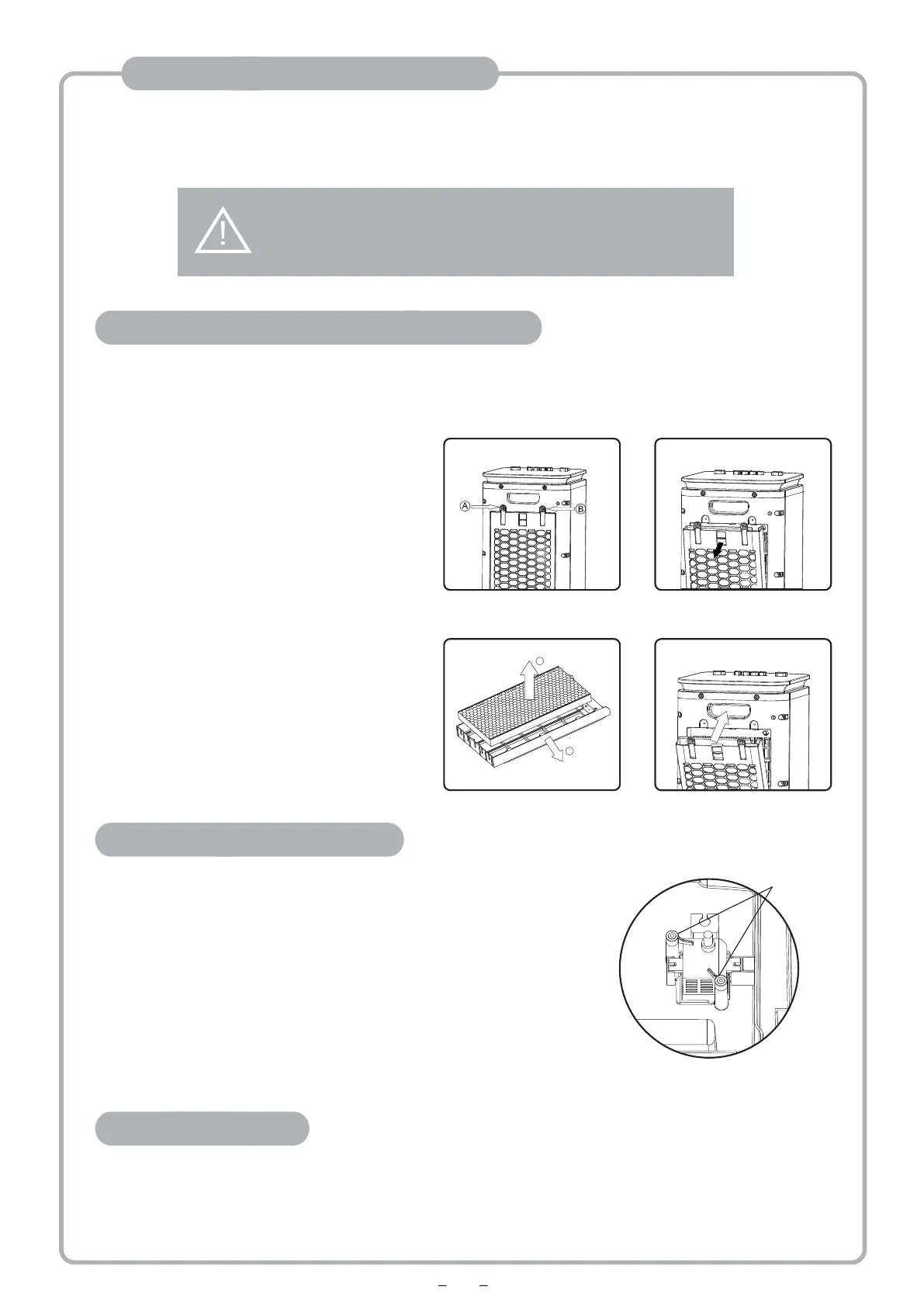 A

B