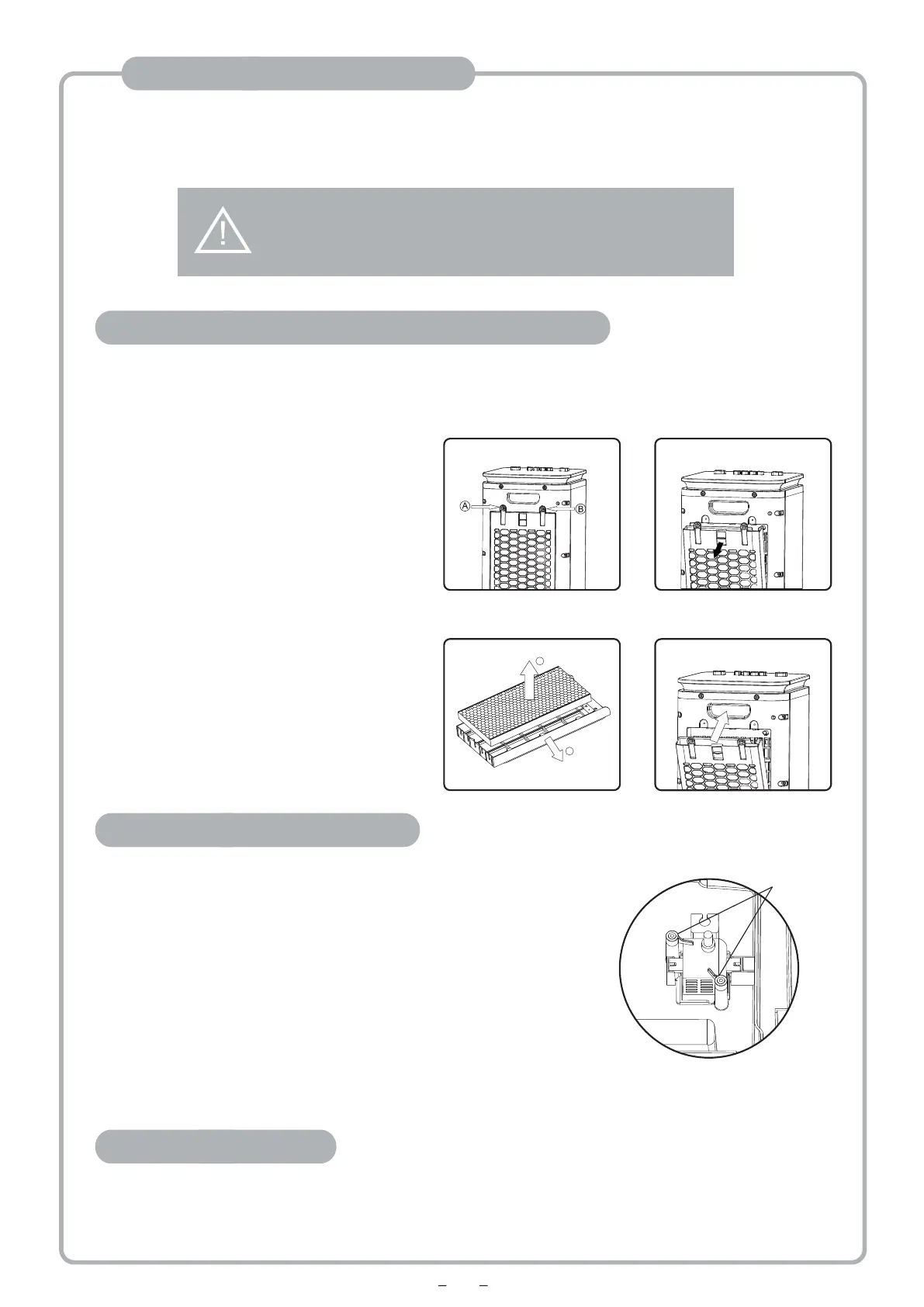 A

B