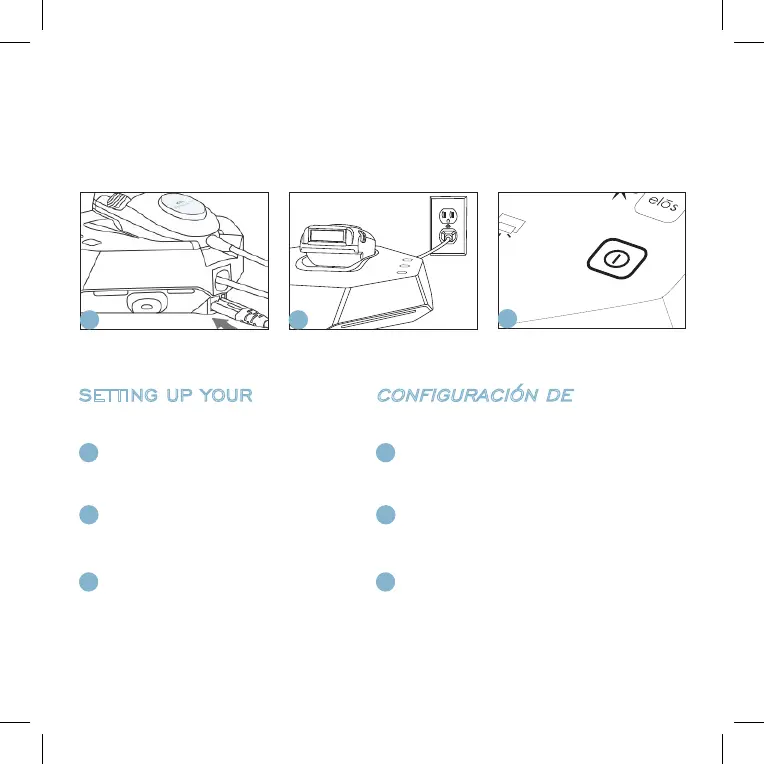 elōs

SETTING UP YOUR

CONFIGURACIÓN DE