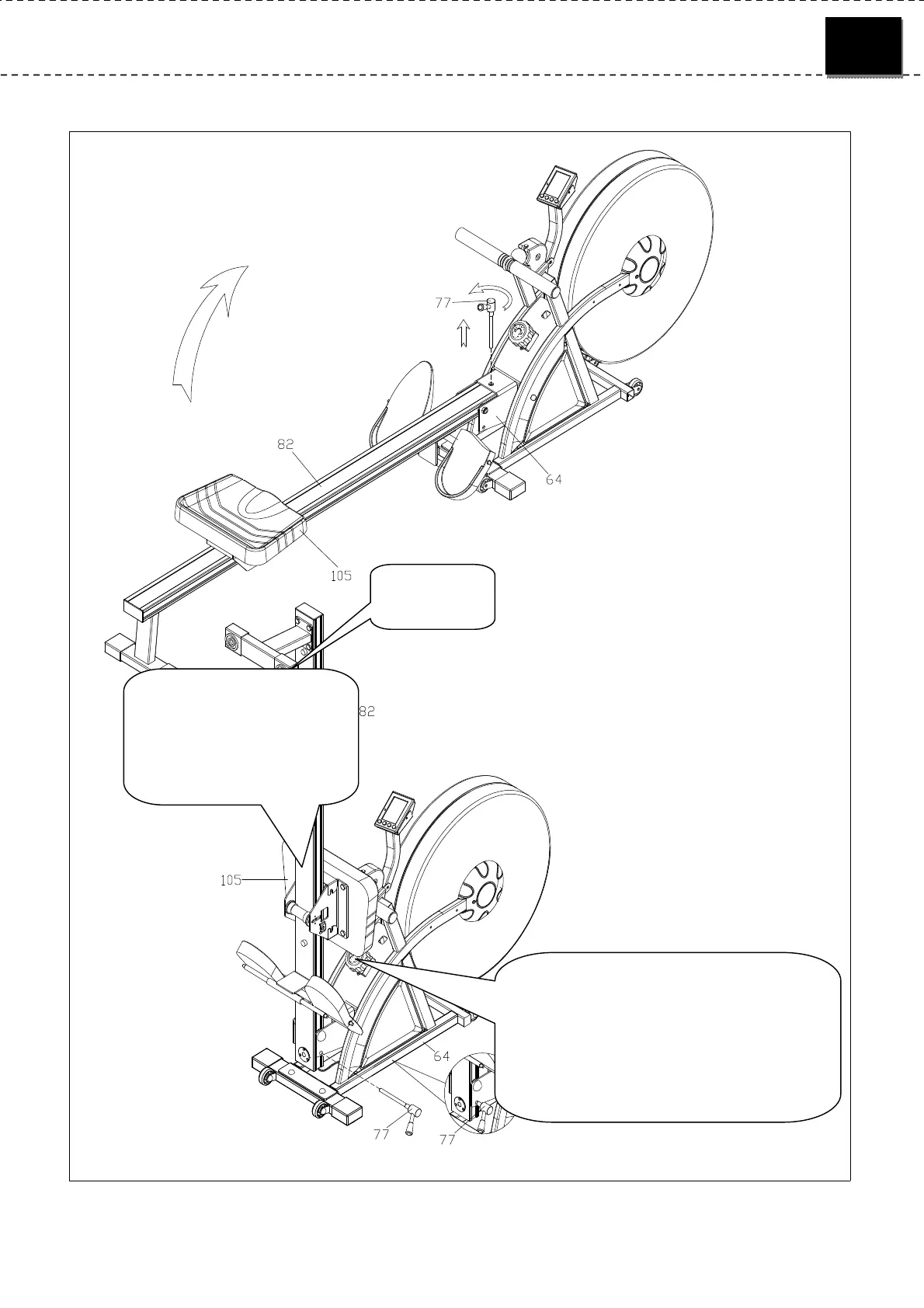 77

82

64

105

82

105

64

77

77