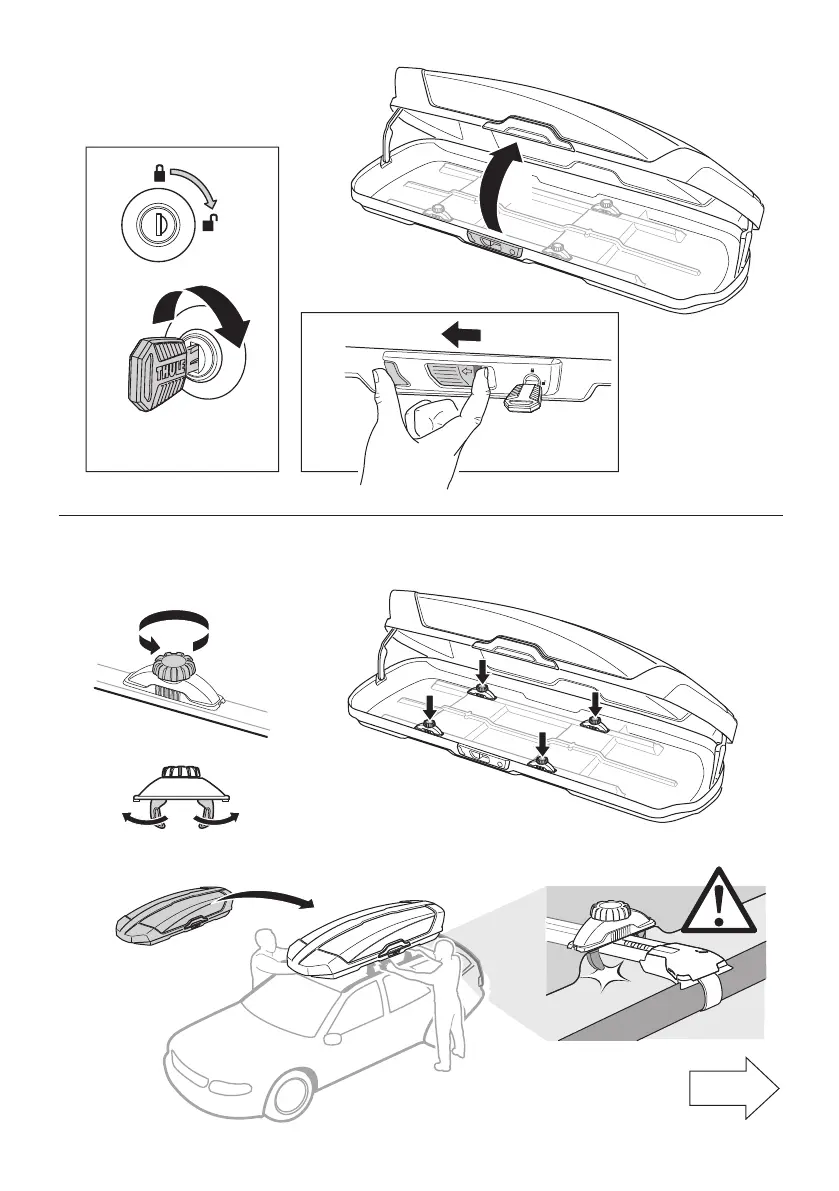 THULE