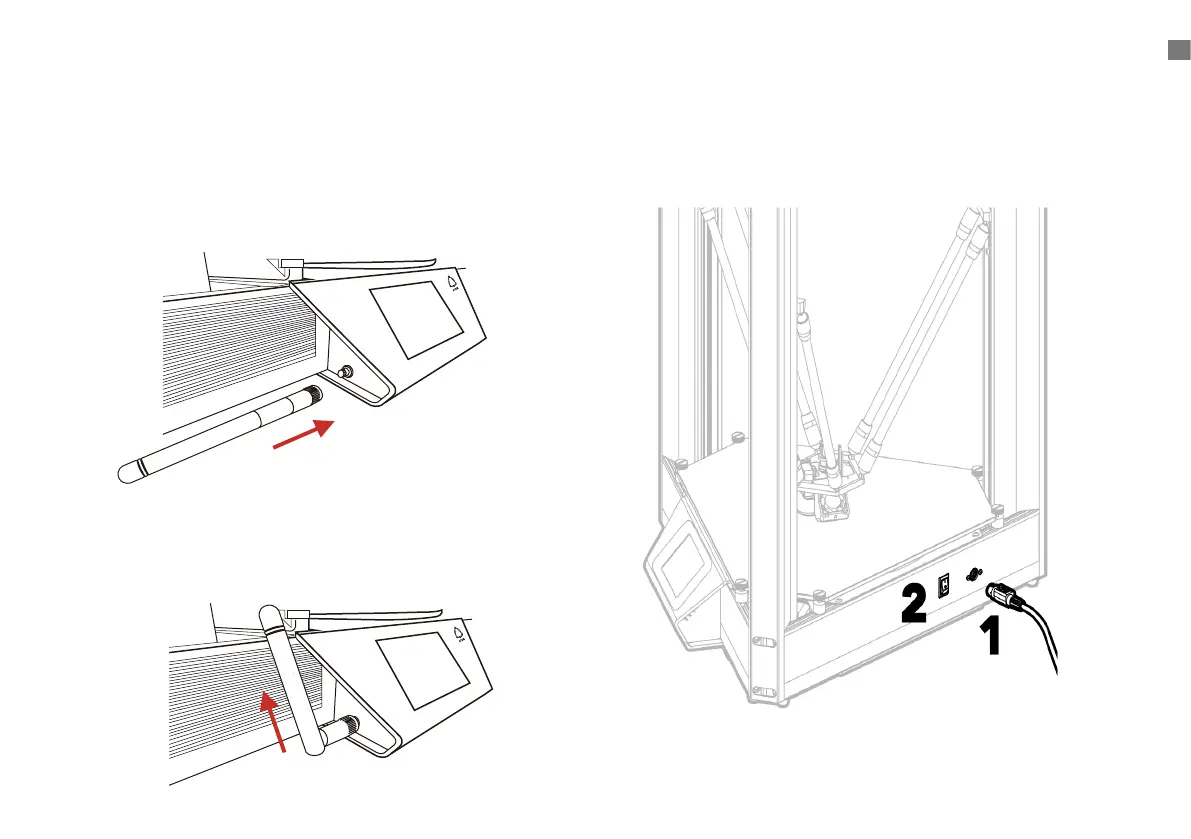 2

1