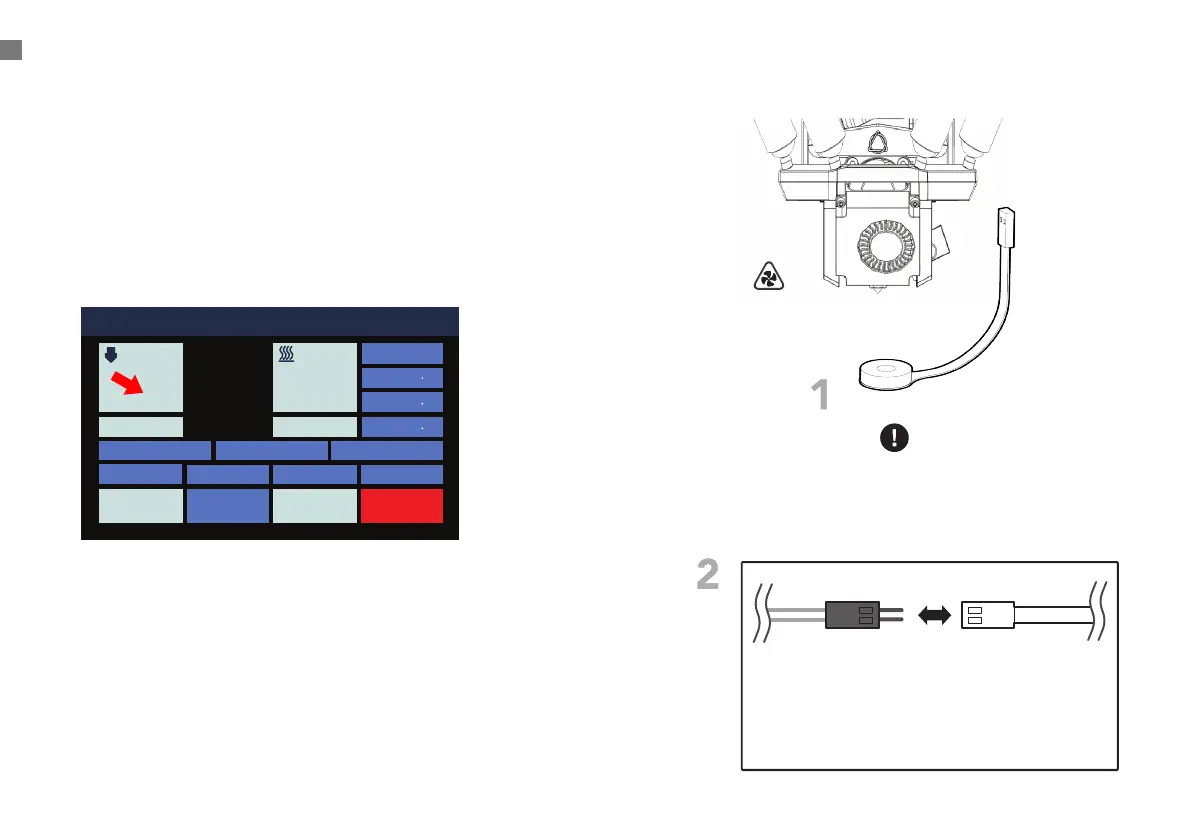 1

2