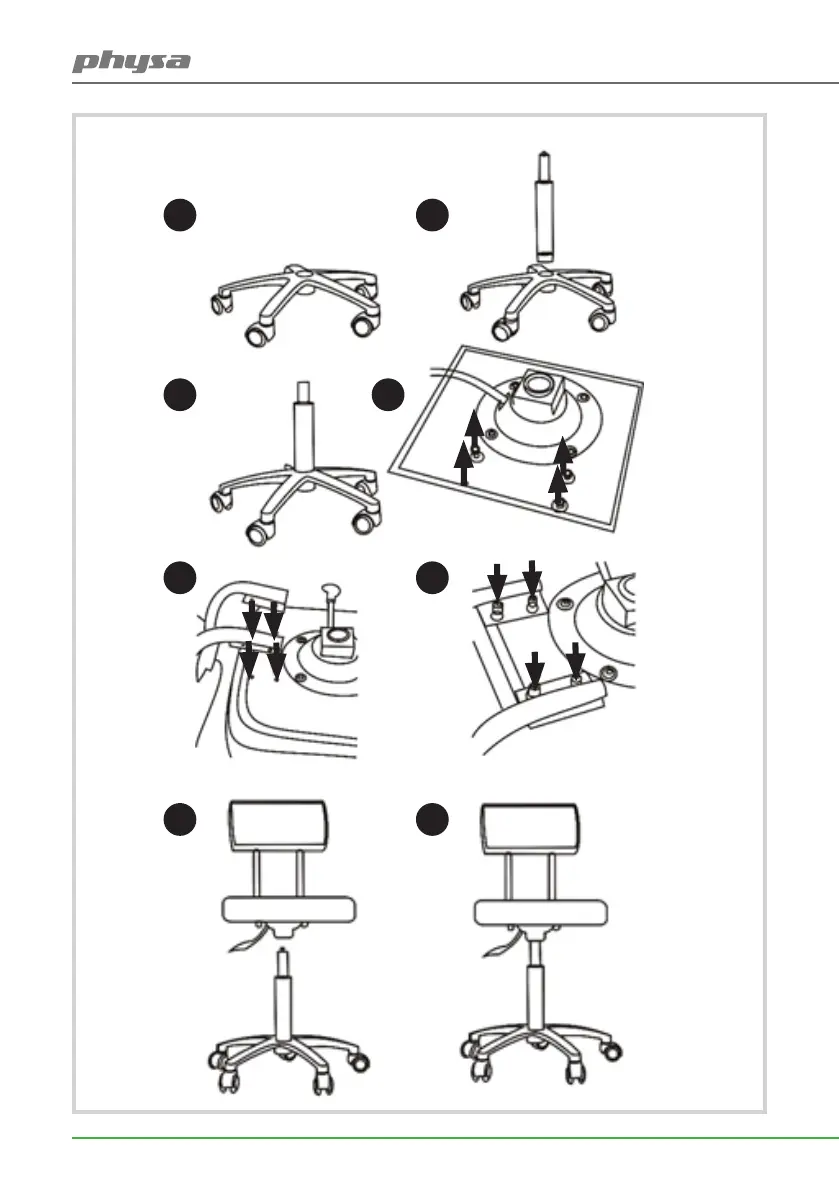 physa