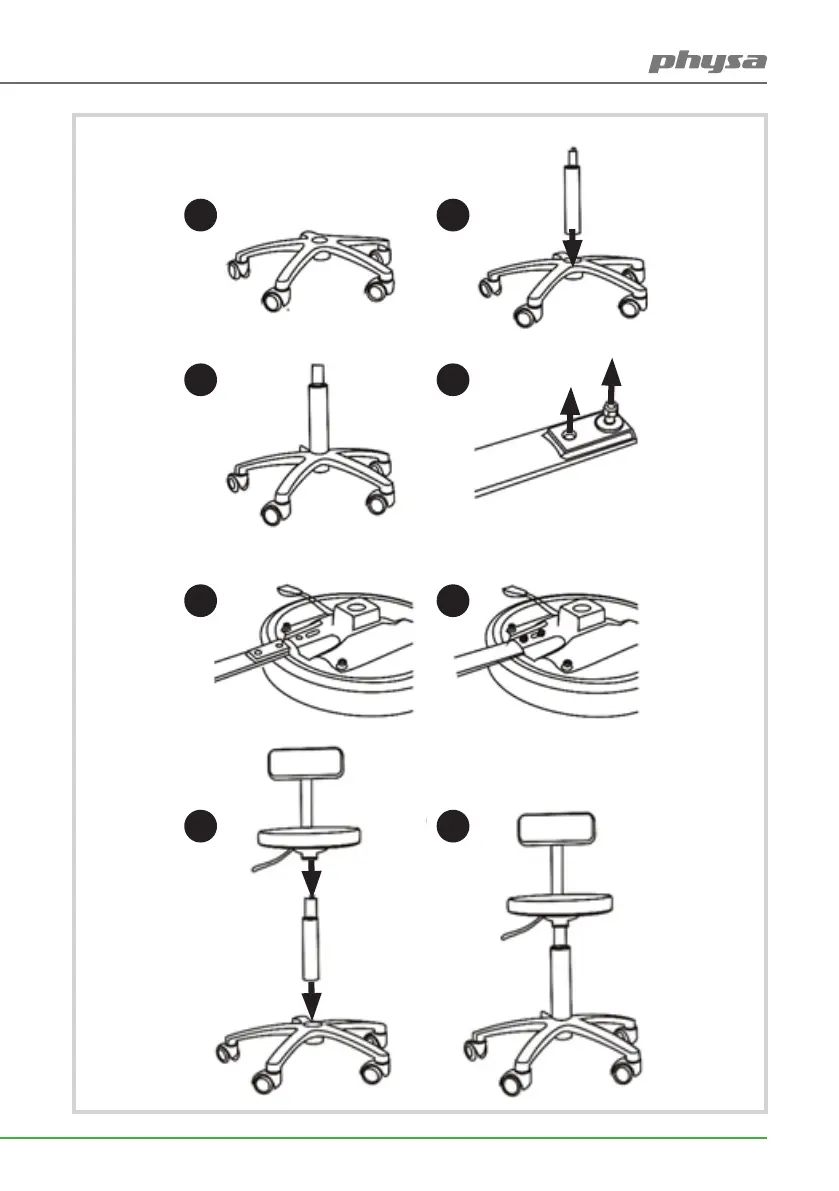 physa