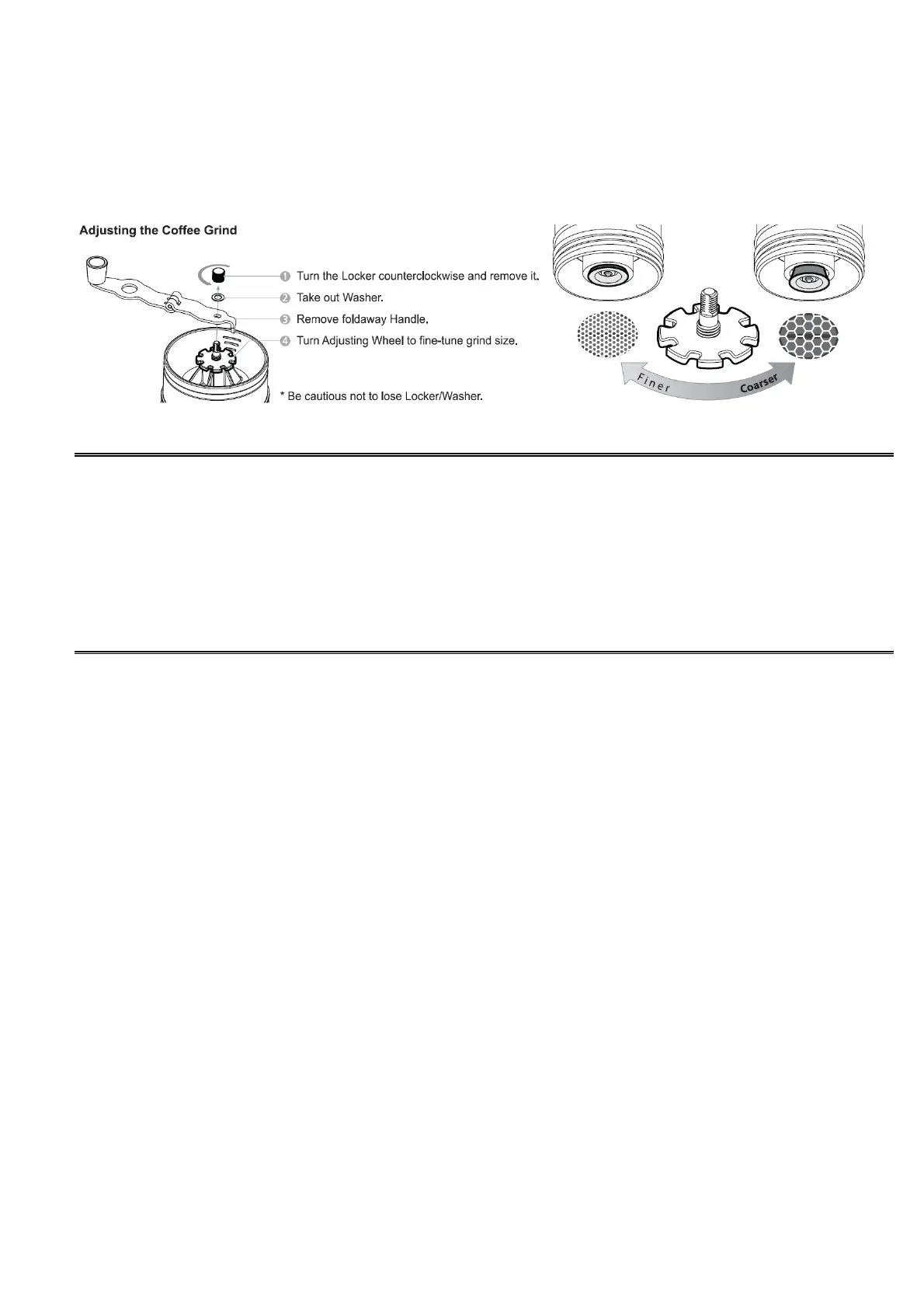 Adjusting the Coffee Grind

1 Turn the Locker counterclockwise and remove it.
2 Take out Washer.
3 Remove foldaway Handle.
4 Turn Adjusting Wheel to fine-tune grind size.

* Be cautious not to lose Locker/Washer.

Finer

Coarser