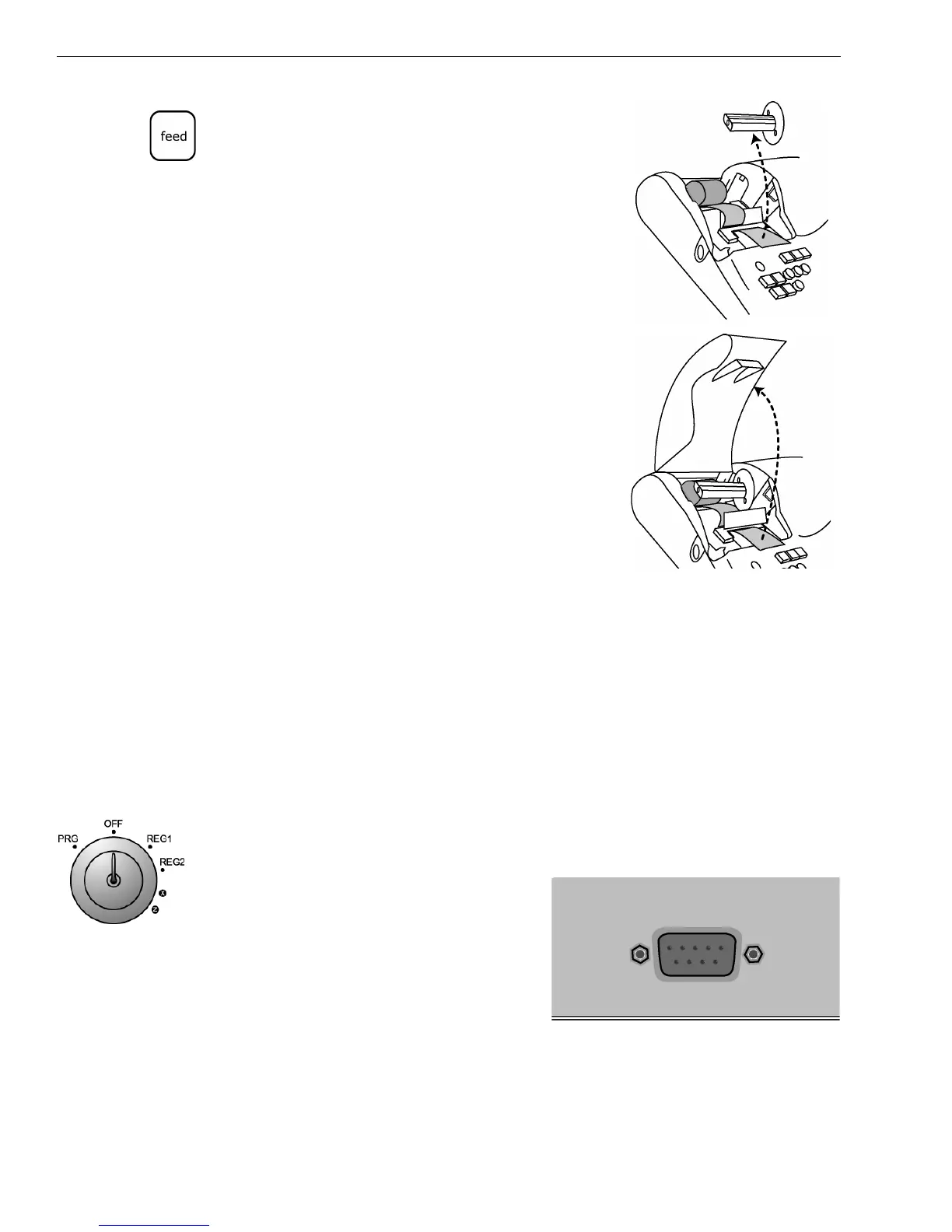 feed

OFF
PRG
REG1
REG2
X
Z