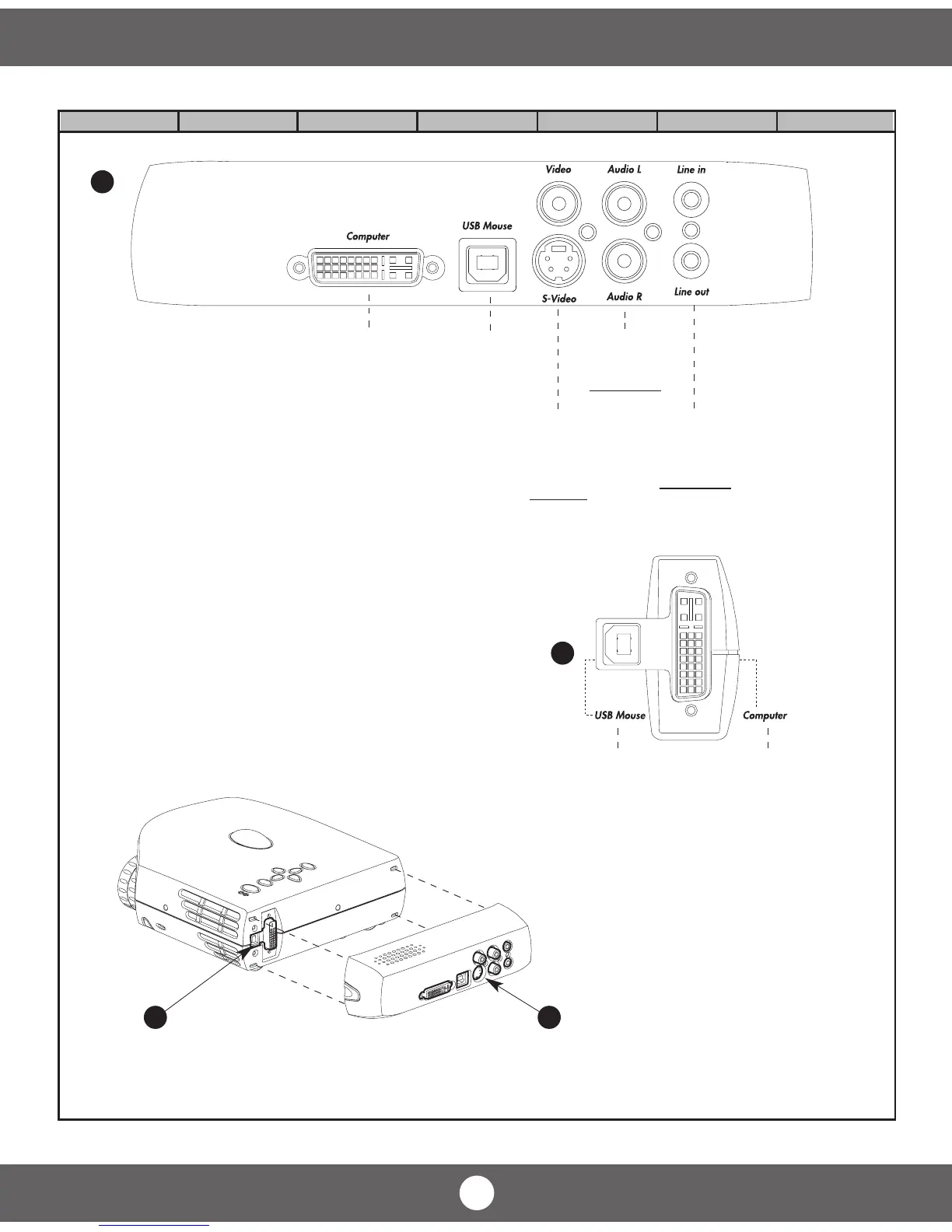 Video

Audio L

Line in

Computer

USB Mouse

S-Video

Audio R

Line out

USB Mouse

Computer