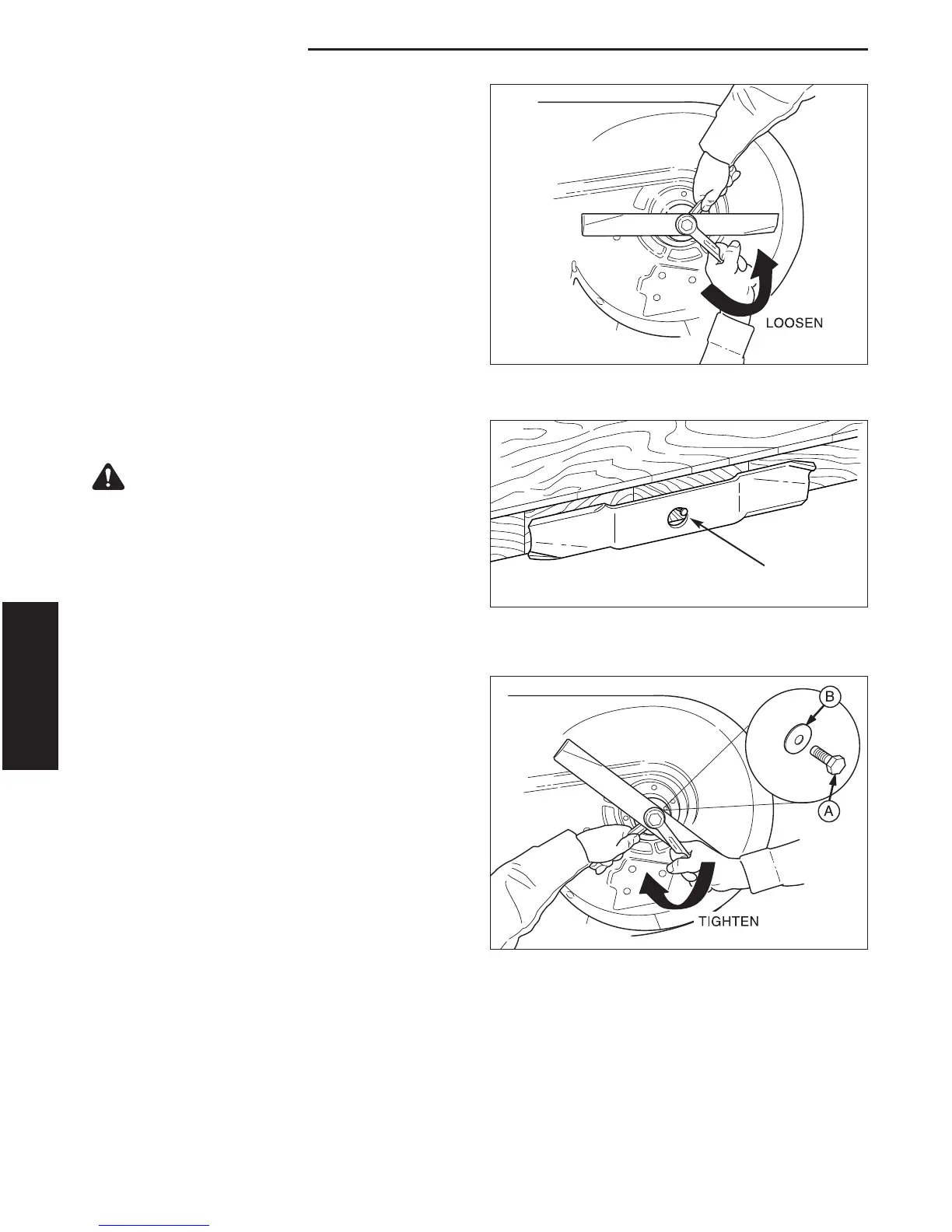 LOOSEN

B

A

TIGHTEN