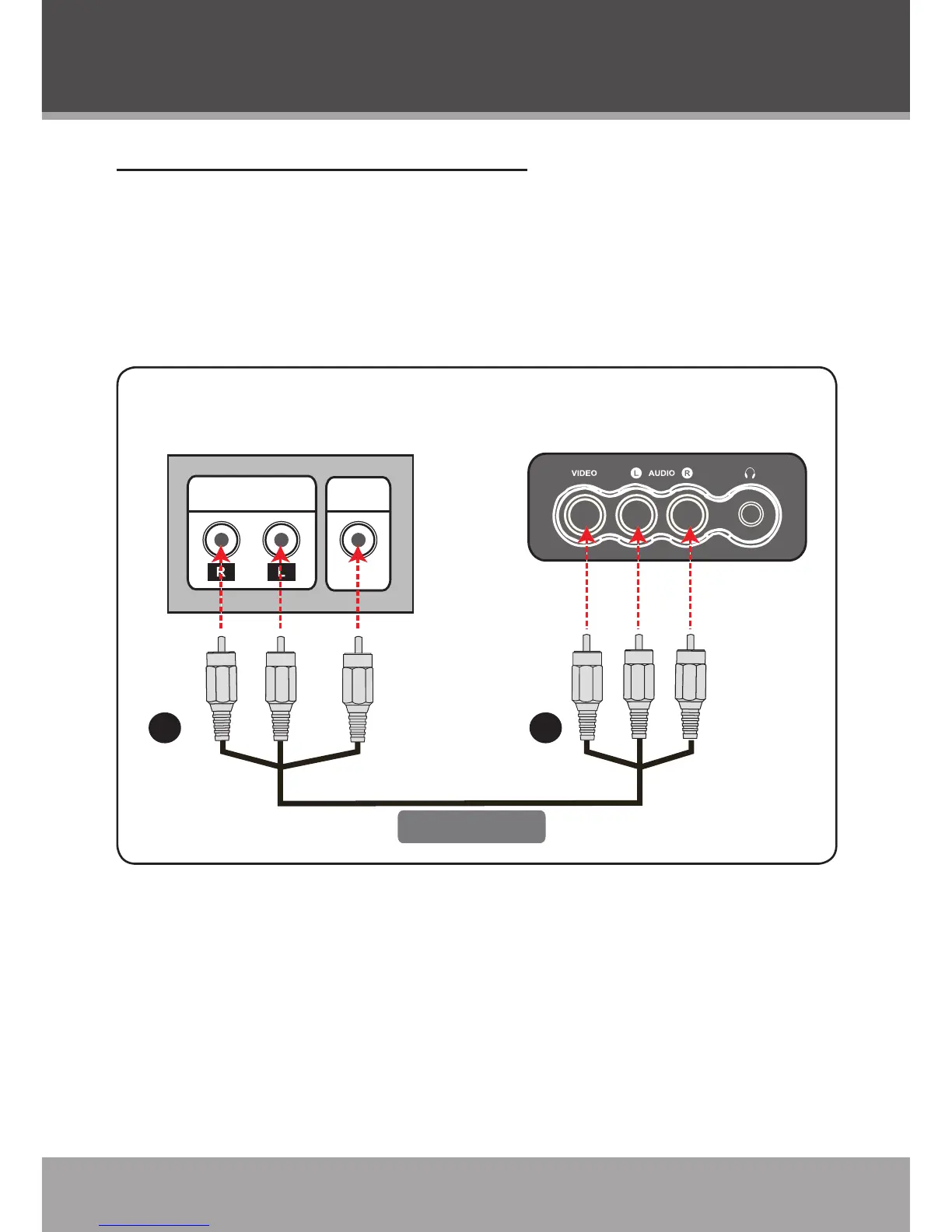 R L

VIDEO L AUDIO R