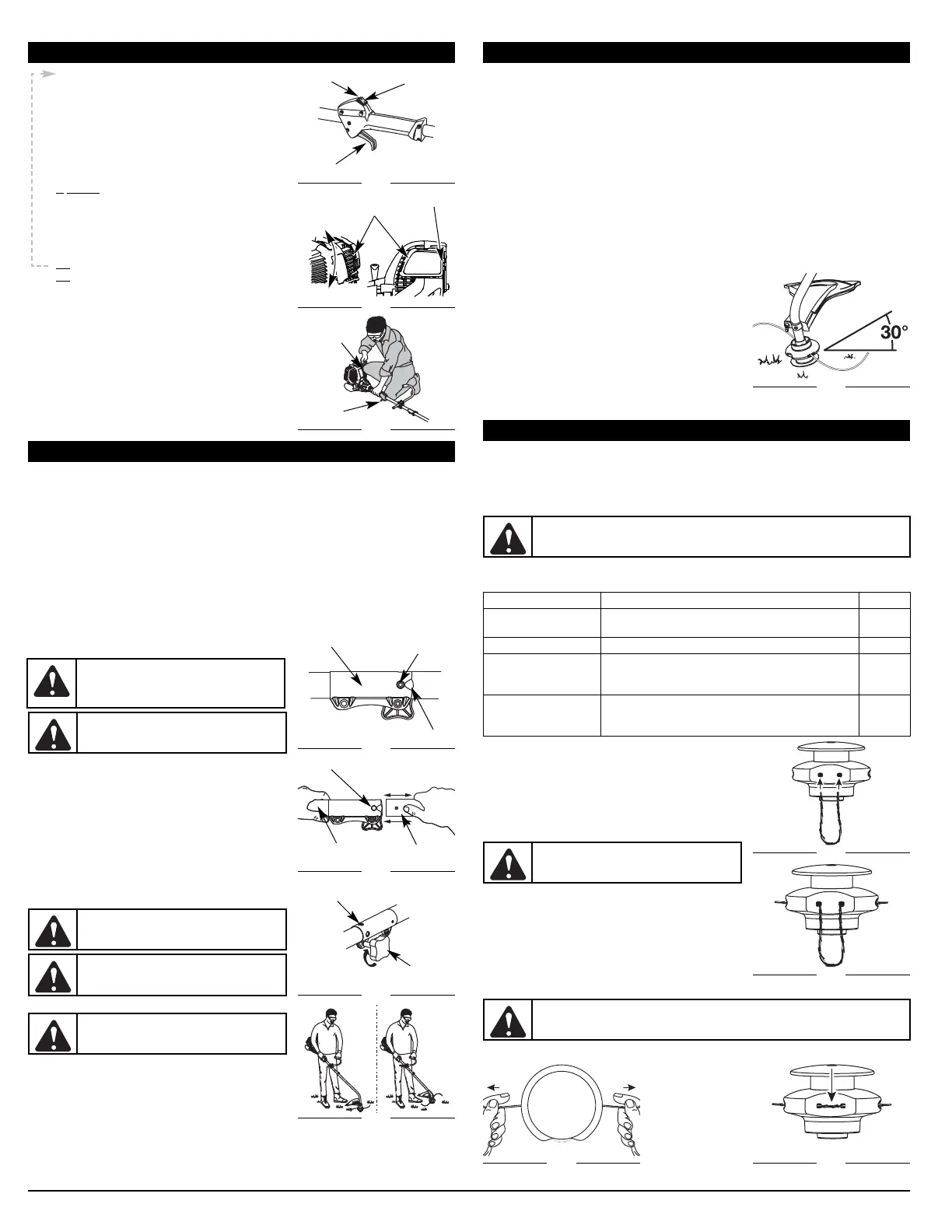 30°