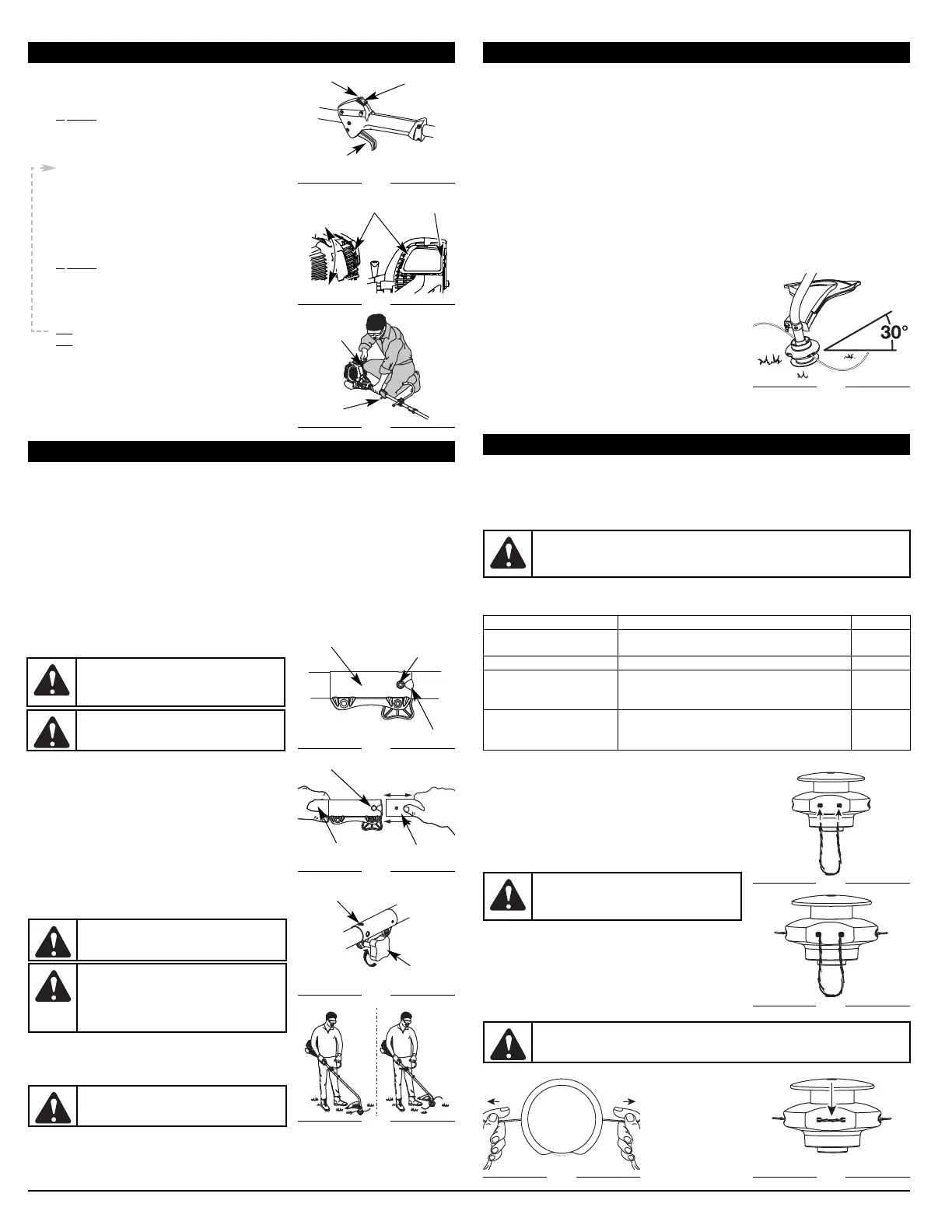 30°