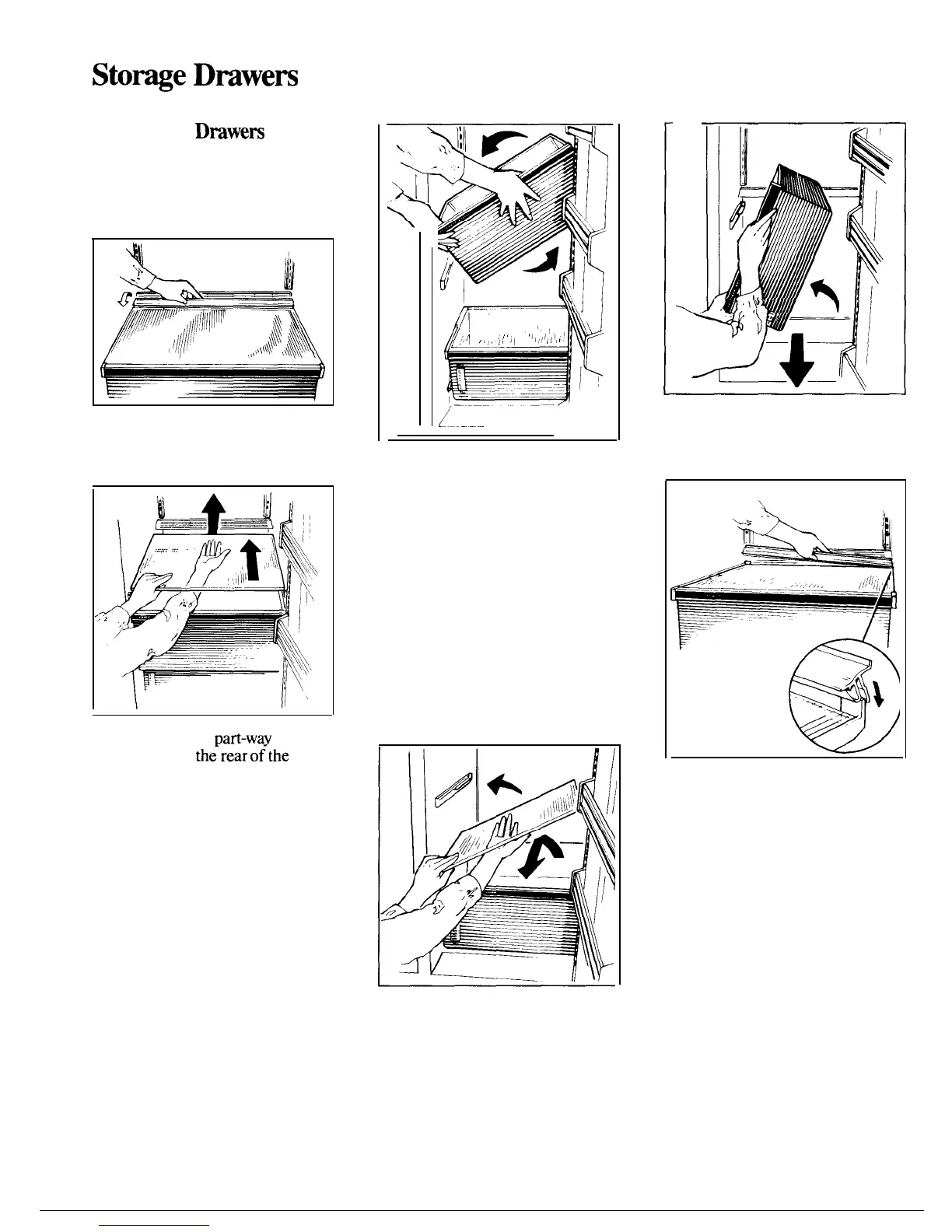 Storage Drawers

Drawers

part-way
the rear of the