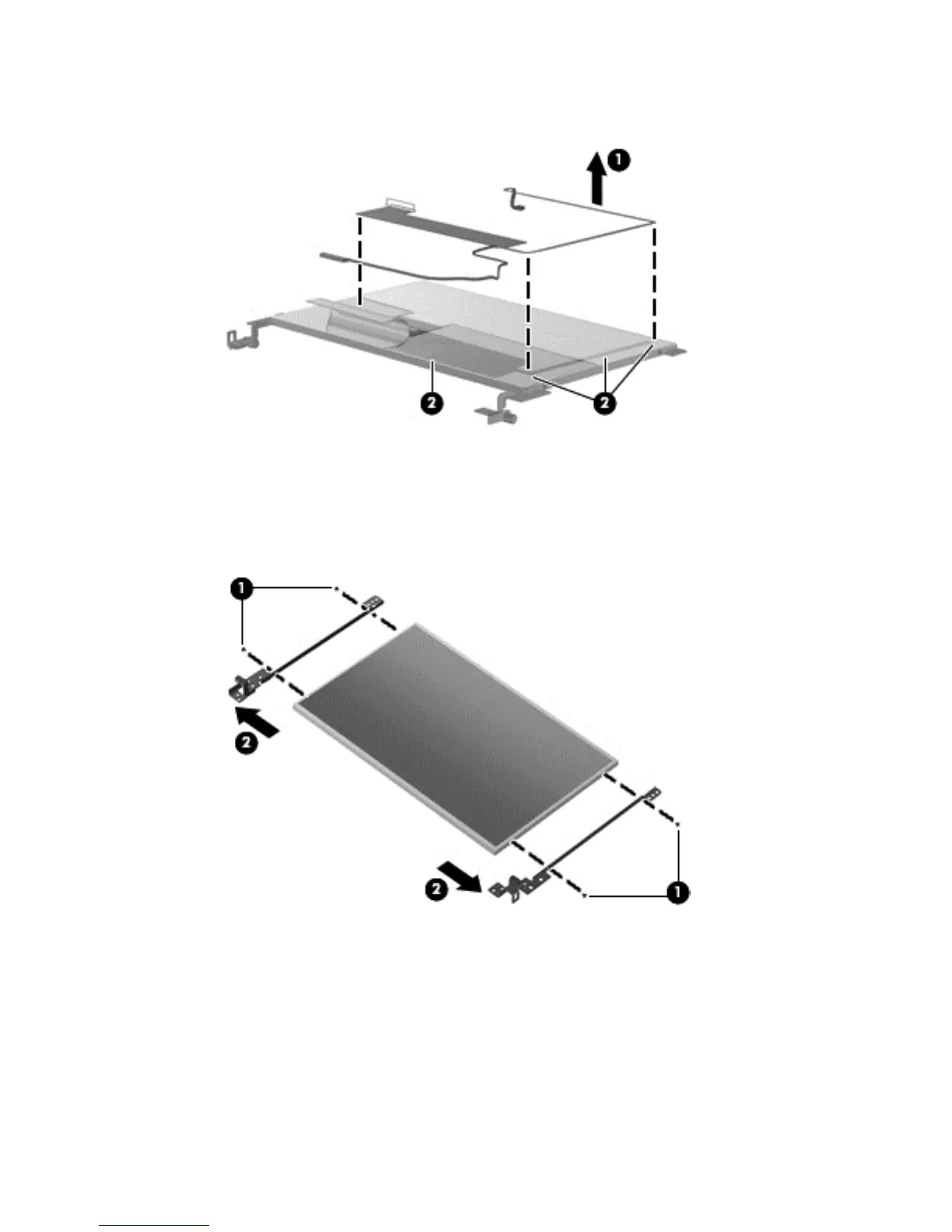 1

2

2

1

2

2

1