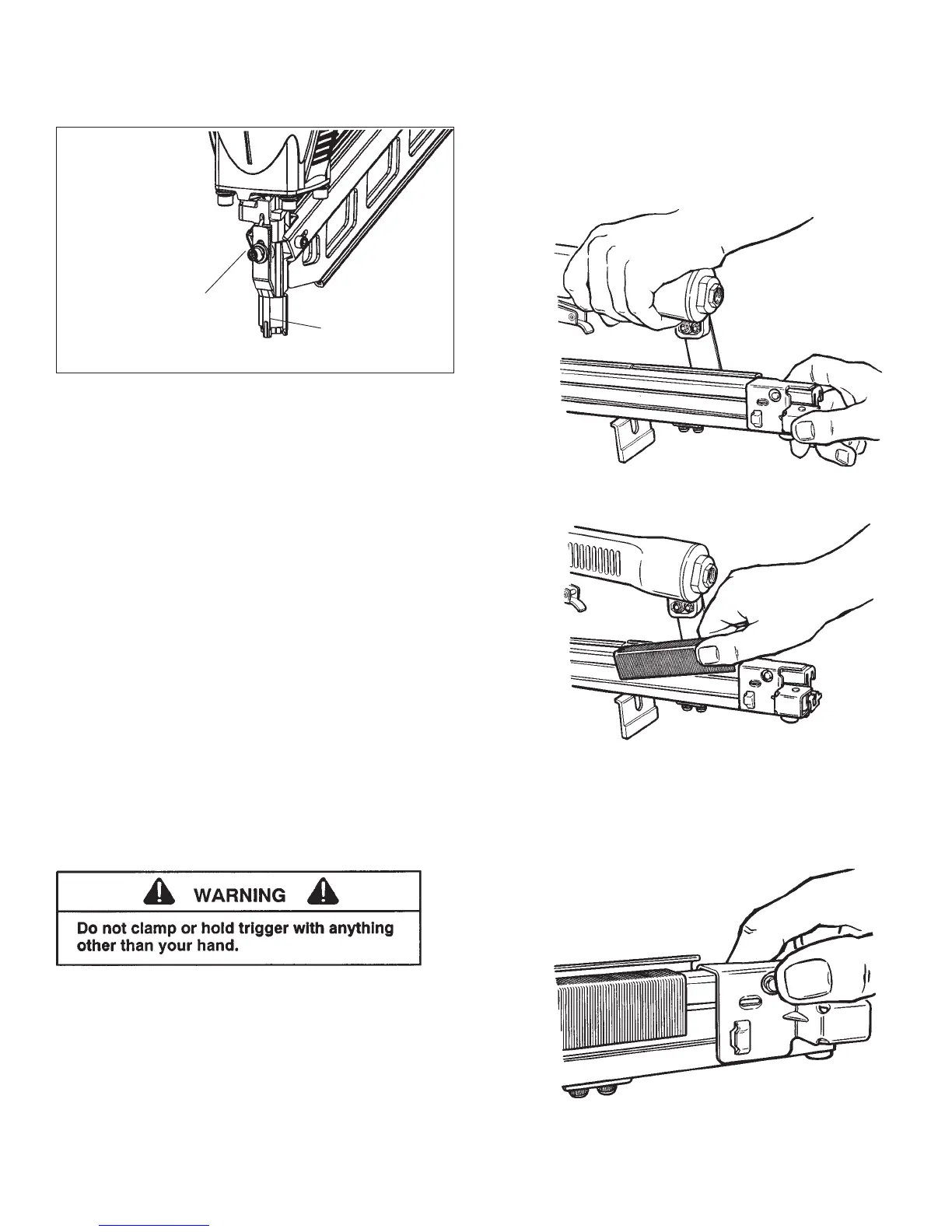 WARNING

Do not clamp or hold trigger with anything other than your hand.