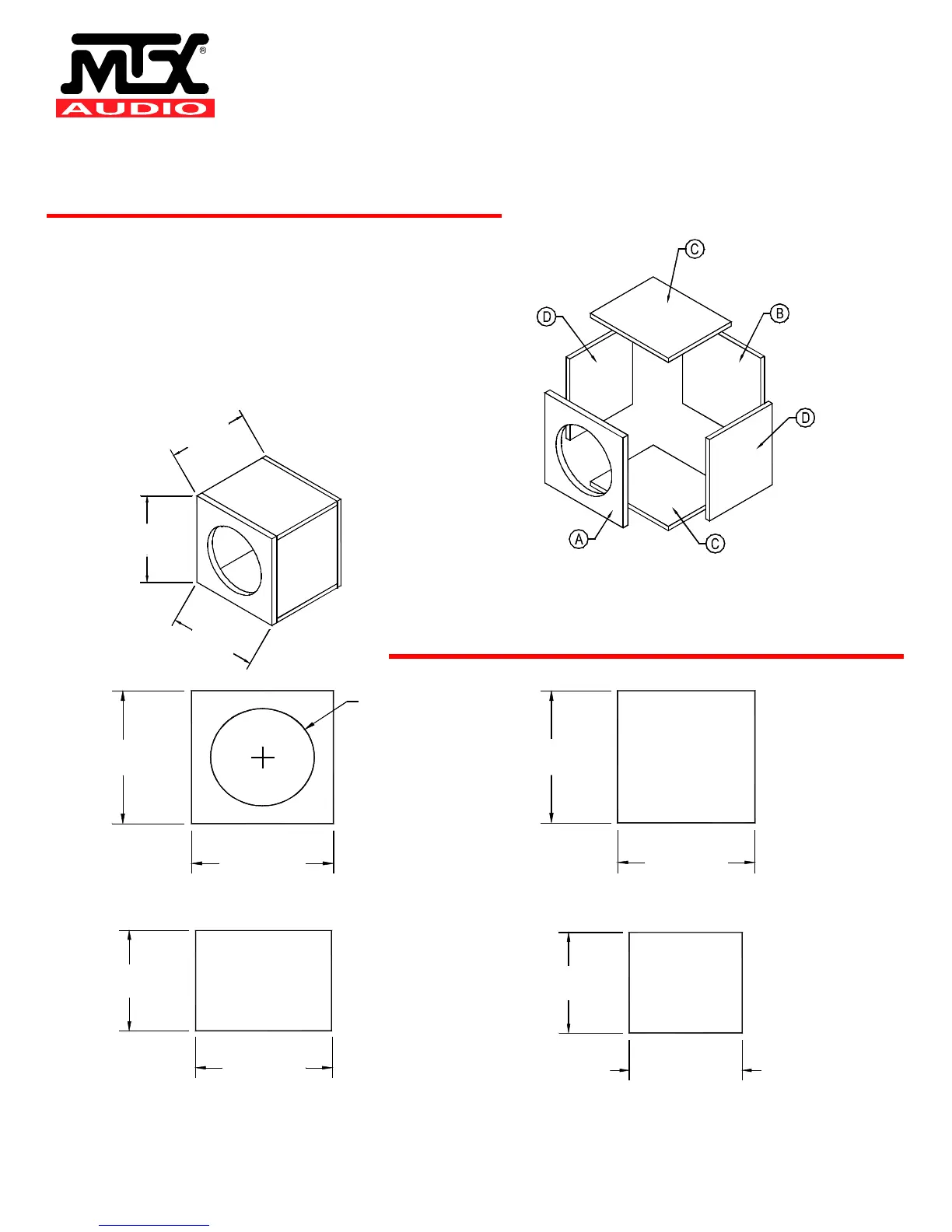 MTX®
AUDIO

C
D
B
D
A
C