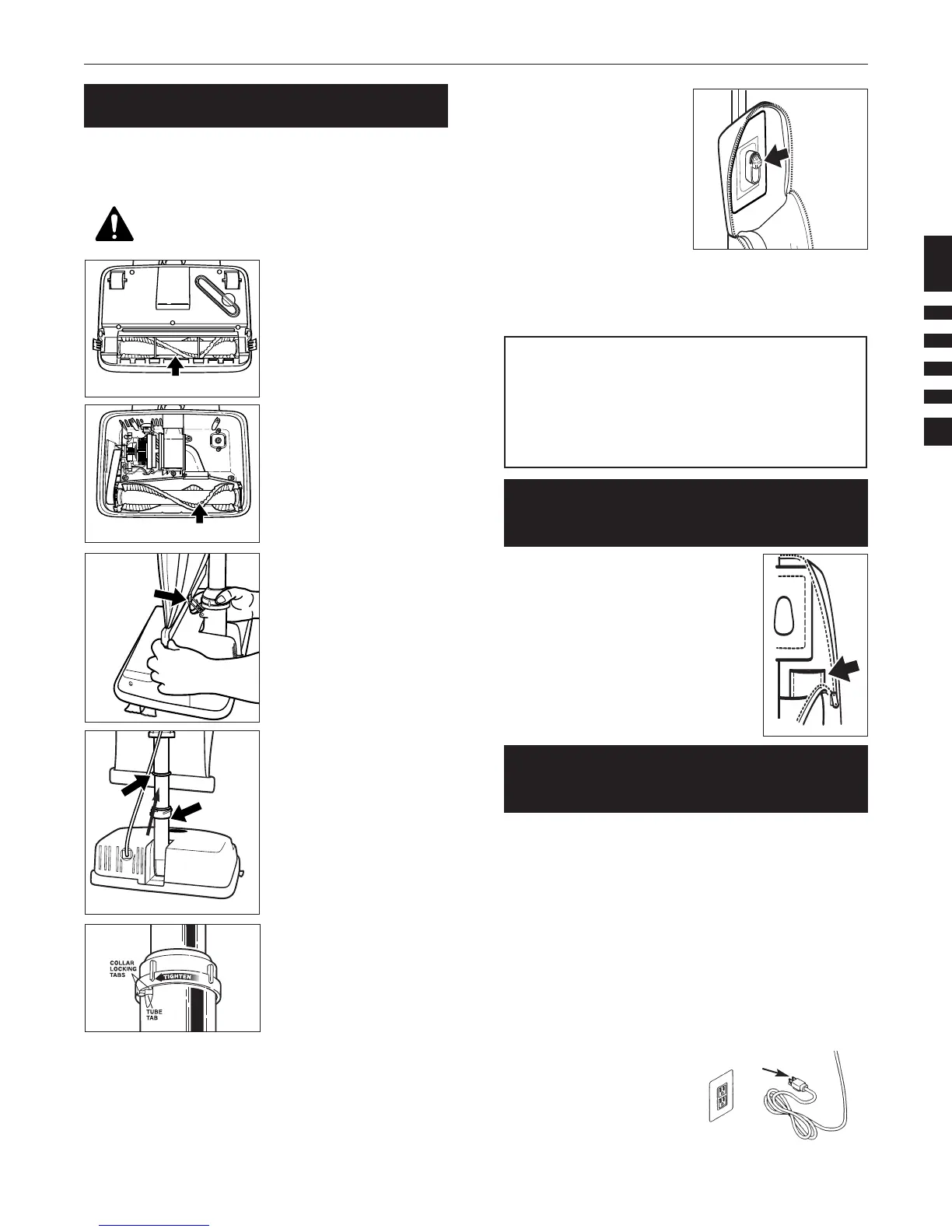 COLLAR LOCKING TABS

TIGHTEN

TUBE TAB