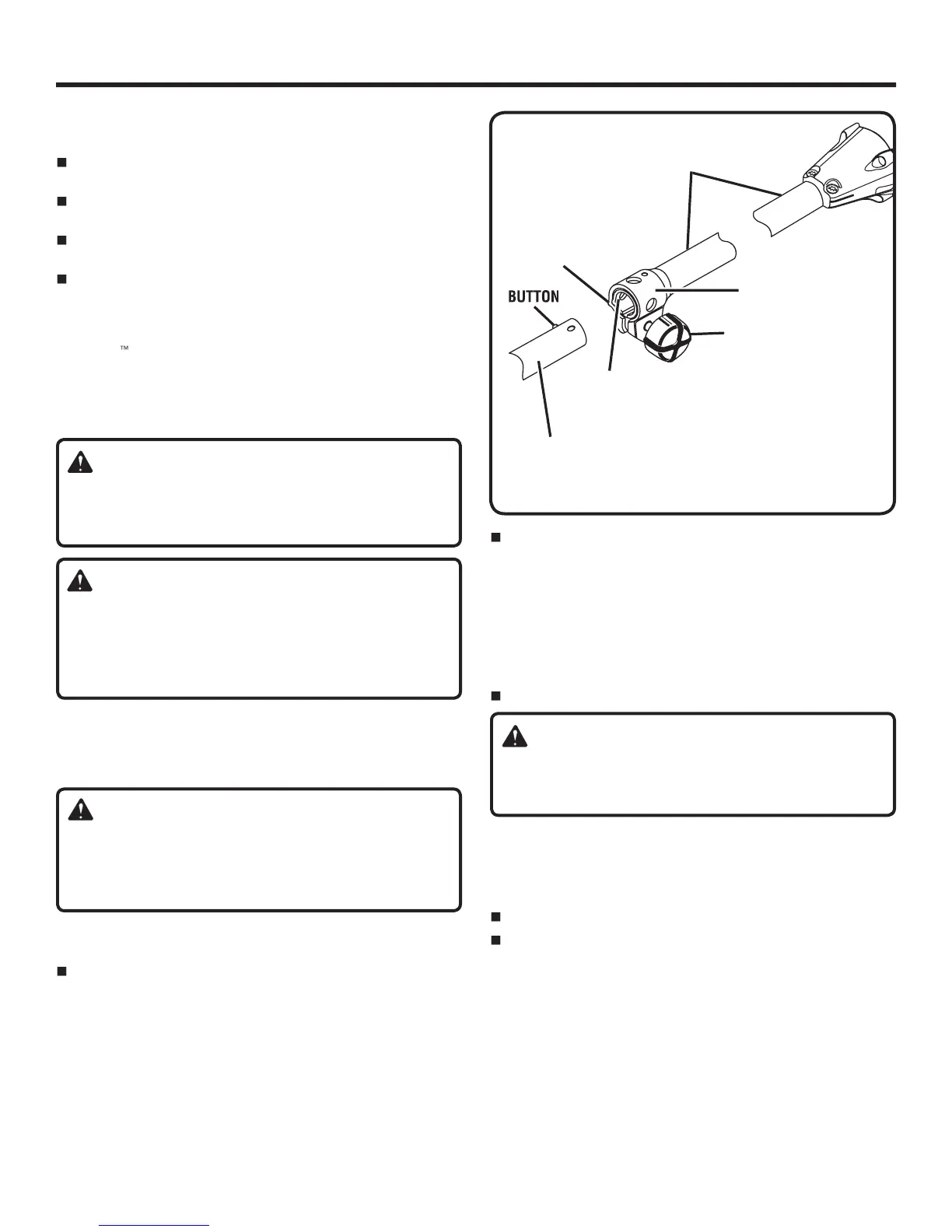 BUTTON

™