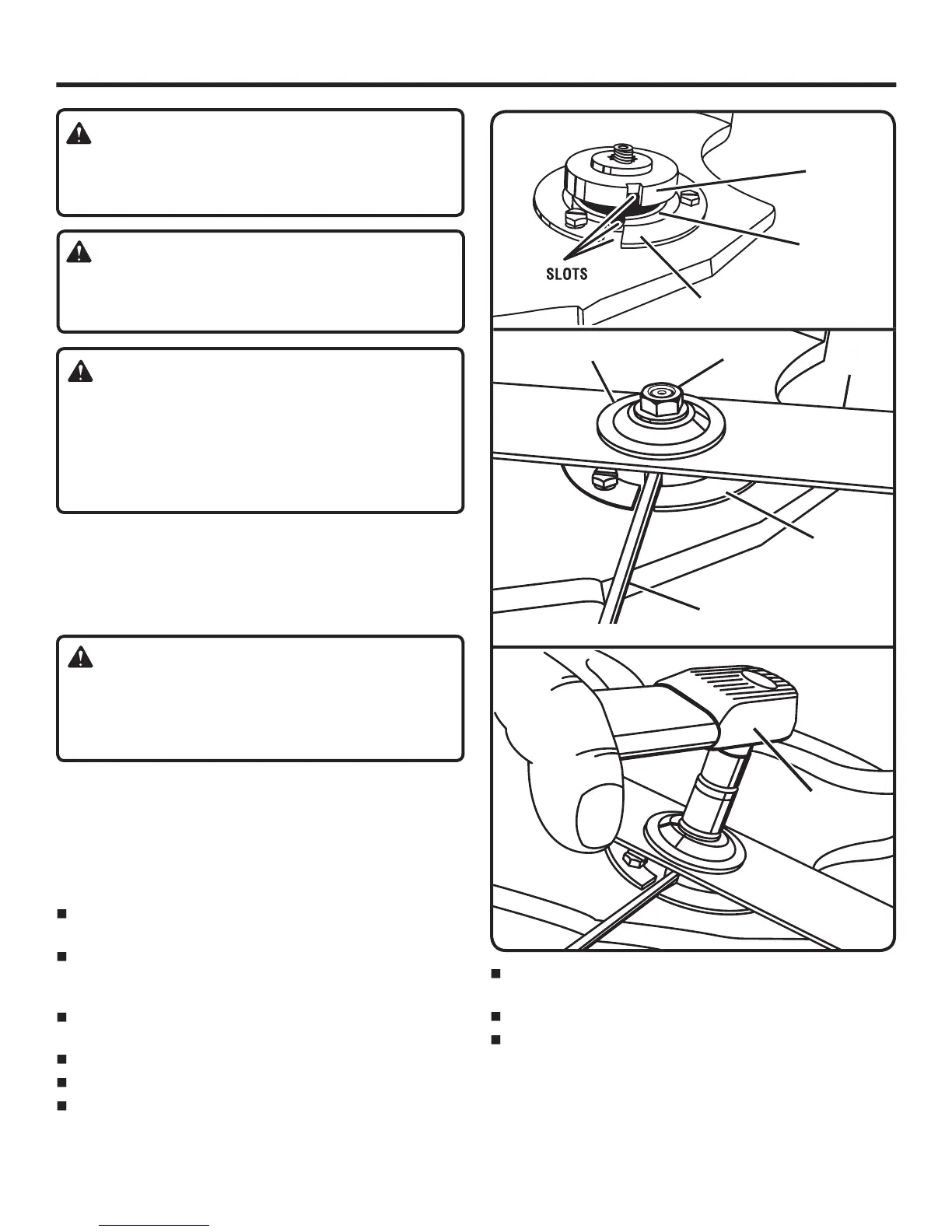 SLOTS