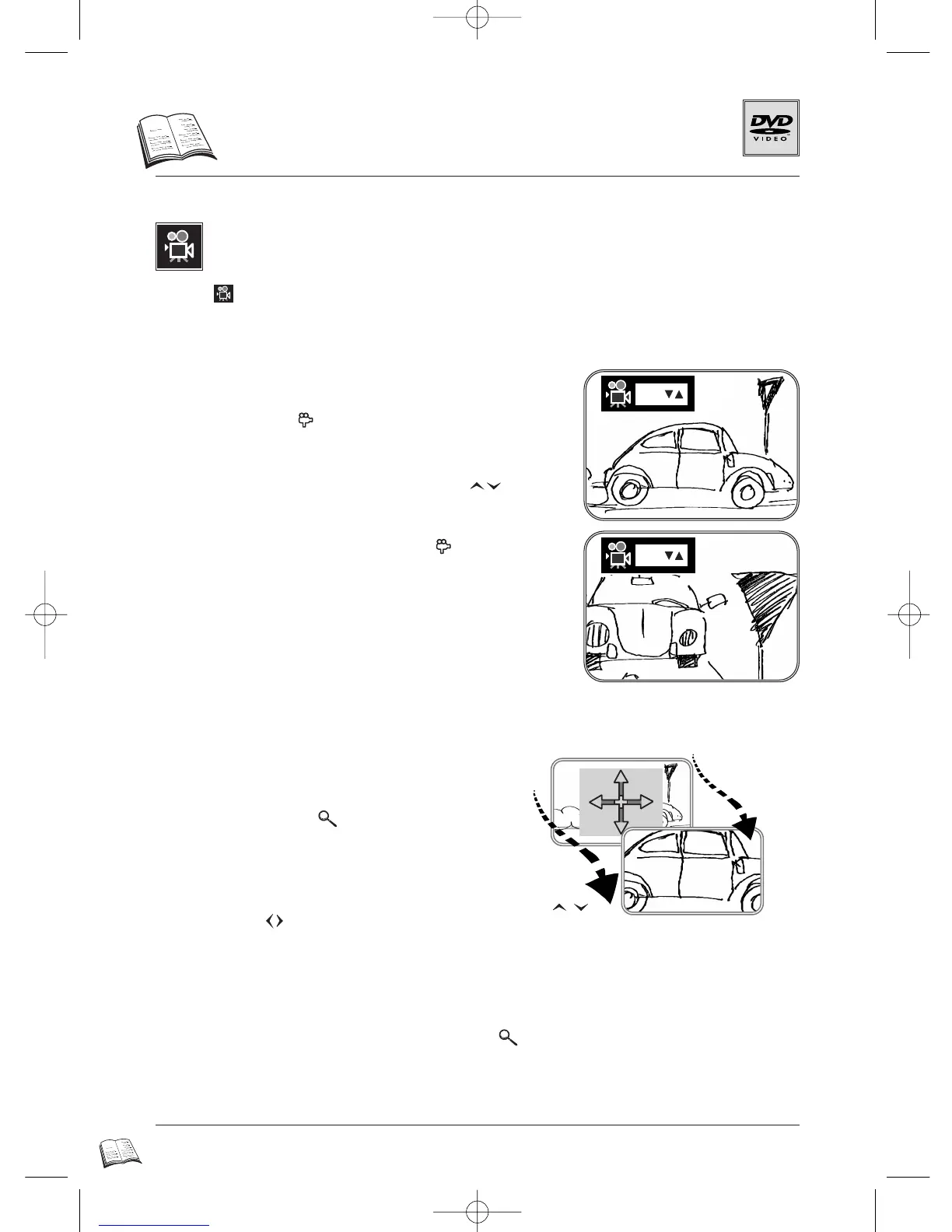 DVD
VIDEO